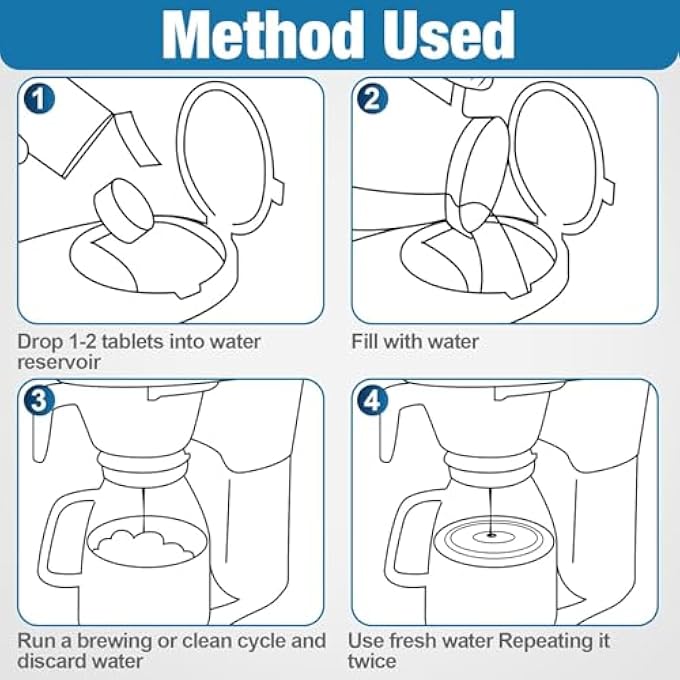 Method Used

1

Drop 1-2 tablets into water reservoir

2

Fill with water

3

Run a brewing or clean cycle and discard water

4

Use fresh water Repeating it twice