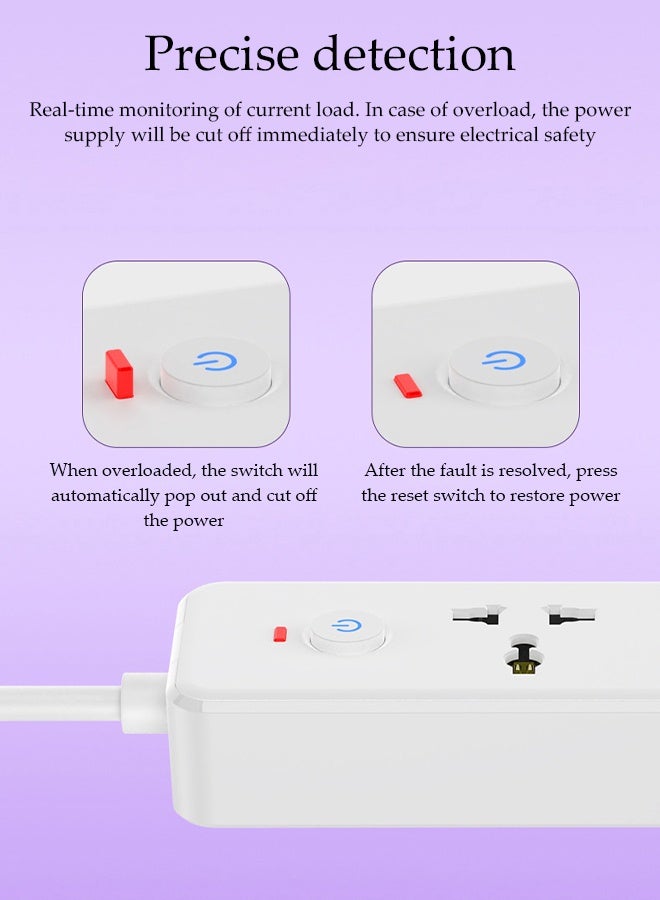 Precise detection

Real-time monitoring of current load. In case of overload, the power supply will be cut off immediately to ensure electrical safety

When overloaded, the switch will automatically pop out and cut off the power

After the fault is resolved, press the reset switch to restore power