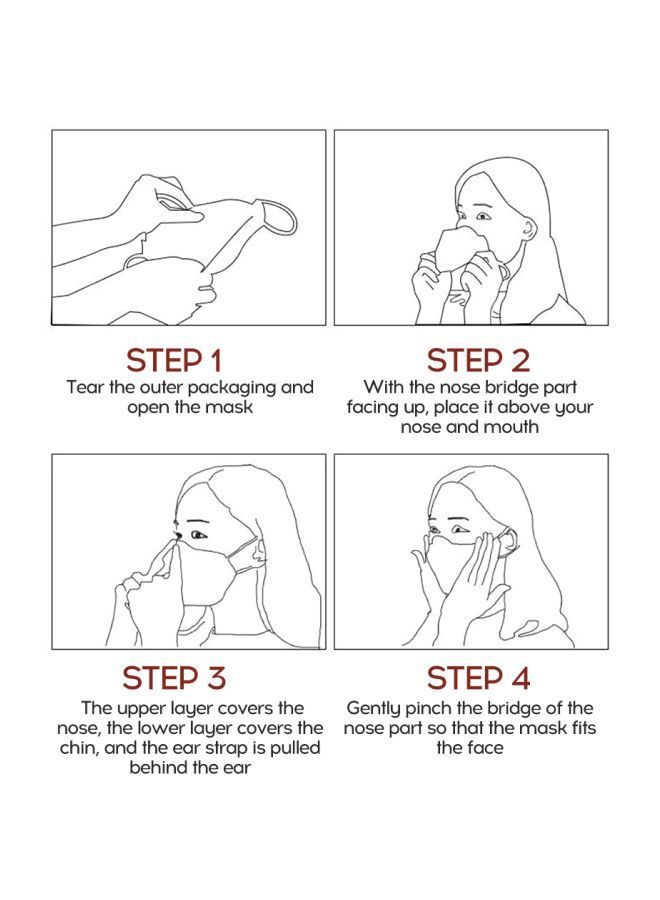 STEP 1
Tear the outer packaging and open the mask

STEP 2
With the nose bridge part facing up, place it above your nose and mouth

STEP 3
The upper layer covers the nose, the lower layer covers the chin, and the ear strap is pulled behind the ear

STEP 4
Gently pinch the bridge of the nose part so that the mask fits the face