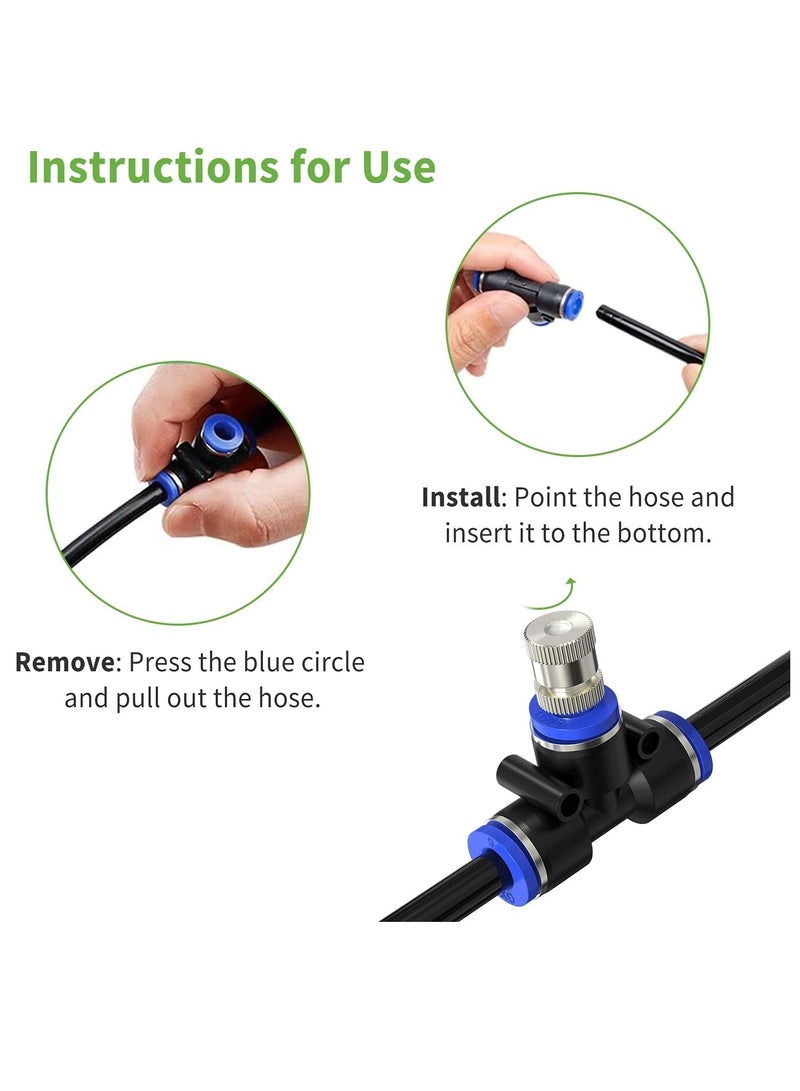 Instructions for Use

Install: Point the hose and insert it to the bottom.

Remove: Press the blue circle and pull out the hose.