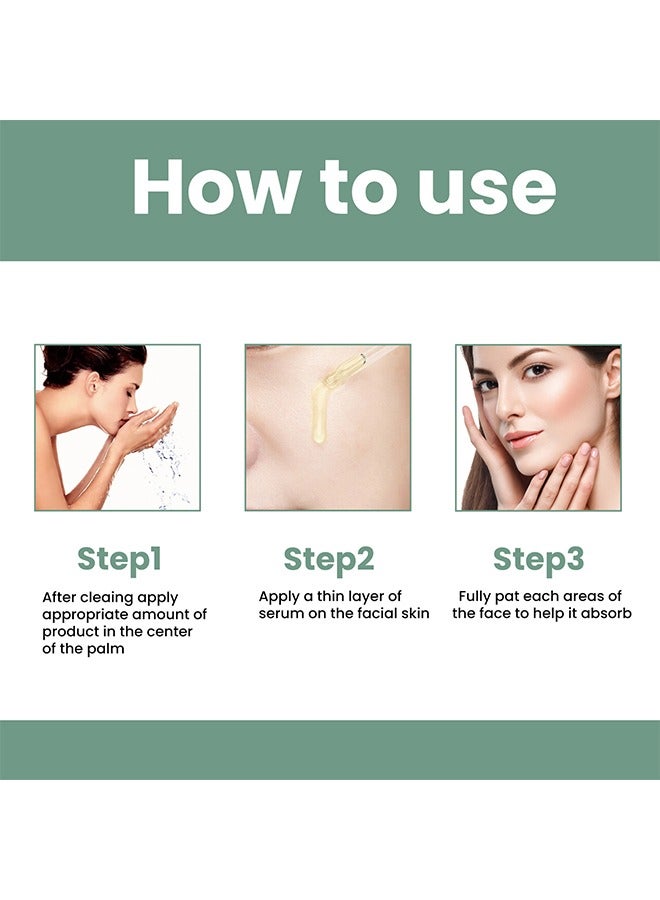 How to use

Step1

After cleaing apply appropriate amount of product in the center of the palm

Step2

Apply a thin layer of serum on the facial skin

Step3

Fully pat each areas of the face to help it absorb