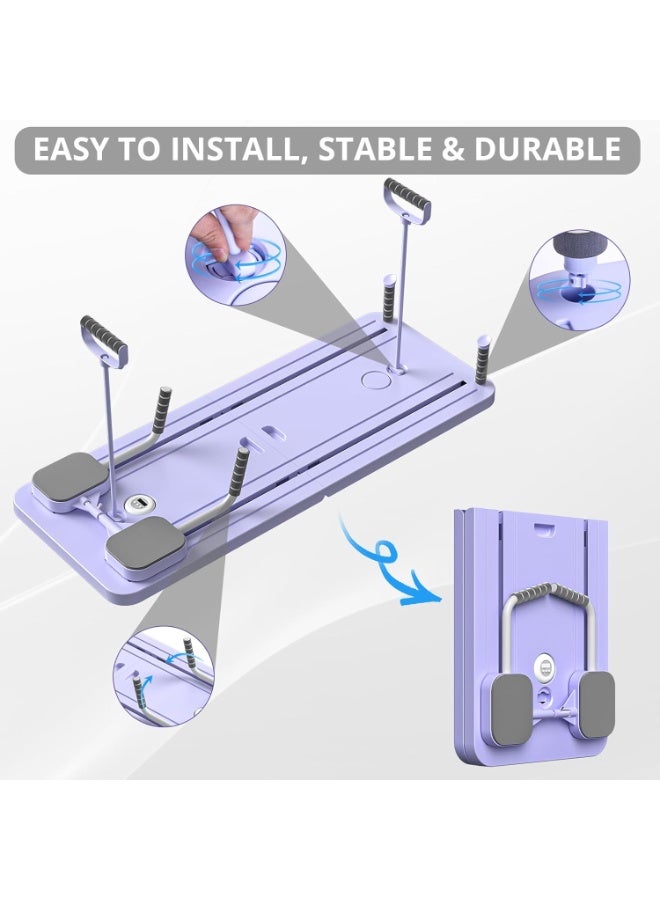 EASY TO INSTALL, STABLE & DURABLE