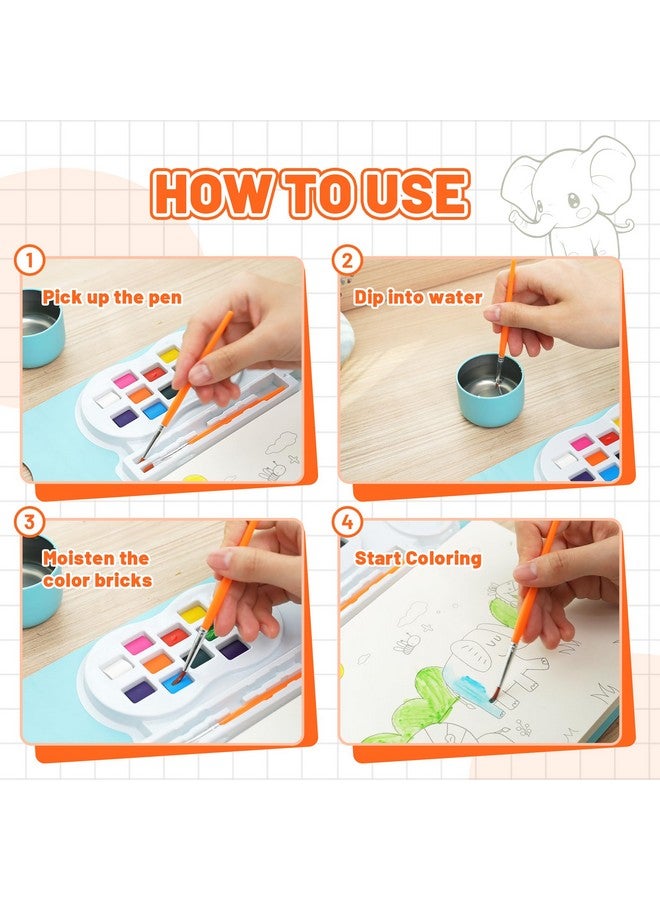 HOW TO USE

1
Pick up the pen

2
Dip into water

3
Moisten the color bricks

4
Start Coloring