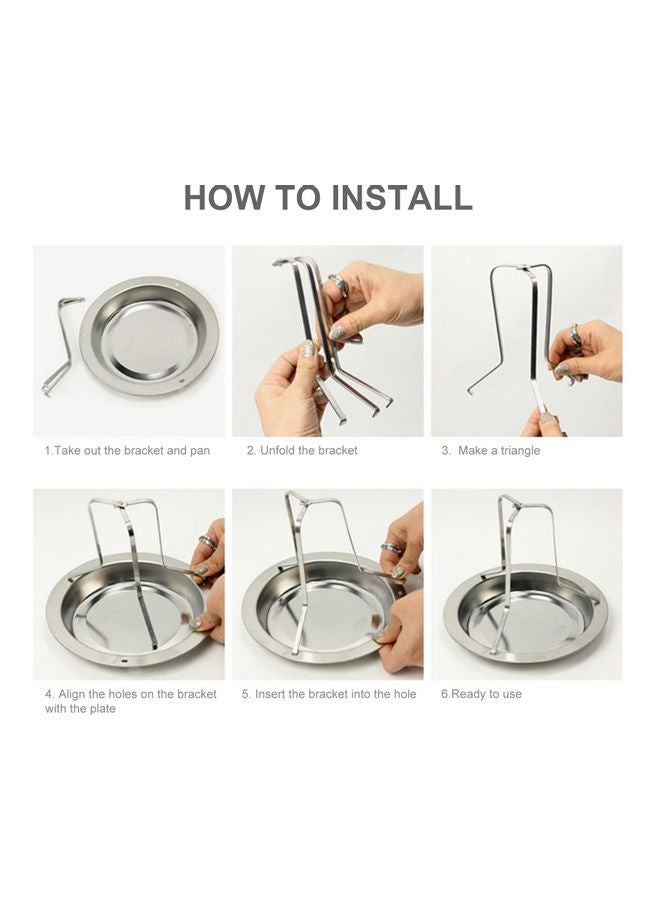 HOW TO INSTALL

1.Take out the bracket and pan

2. Unfold the bracket

3. Make a triangle

4. Align the holes on the bracket with the plate

5. Insert the bracket into the hole

6.Ready to use