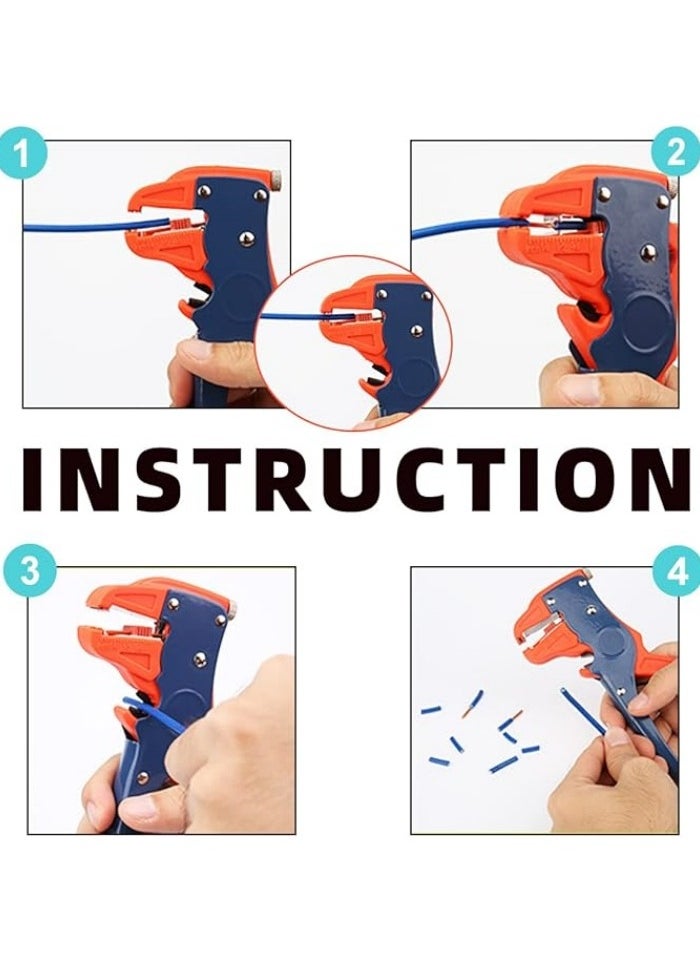 1

2

INSTRUCTION

3

4