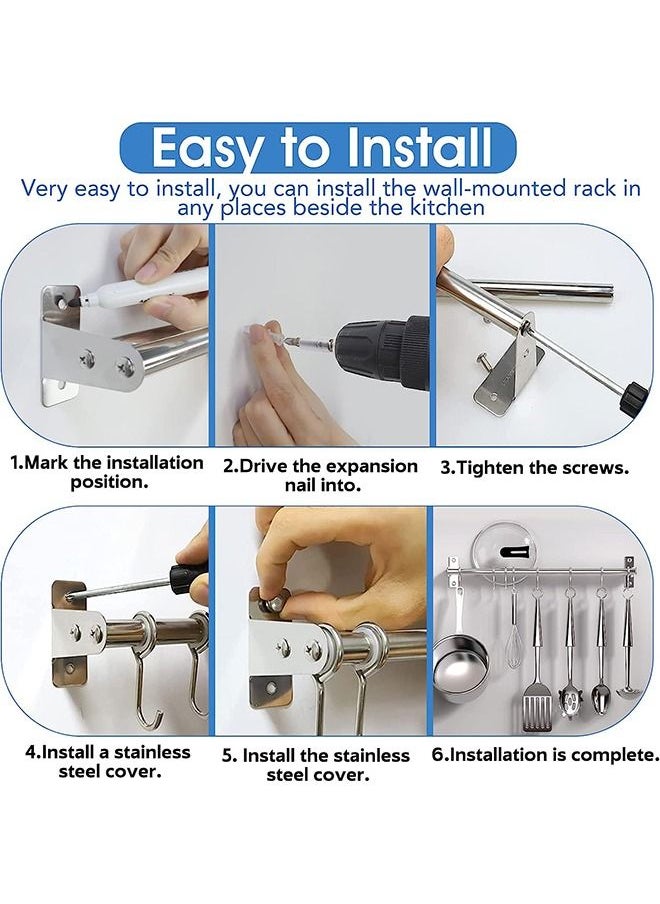 Easy to Install

Very easy to install, you can install the wall-mounted rack in any places beside the kitchen

1.Mark the installation position.

2.Drive the expansion nail into.

3.Tighten the screws.

4.Install a stainless steel cover.

5. Install the stainless steel cover.

6.Installation is complete.