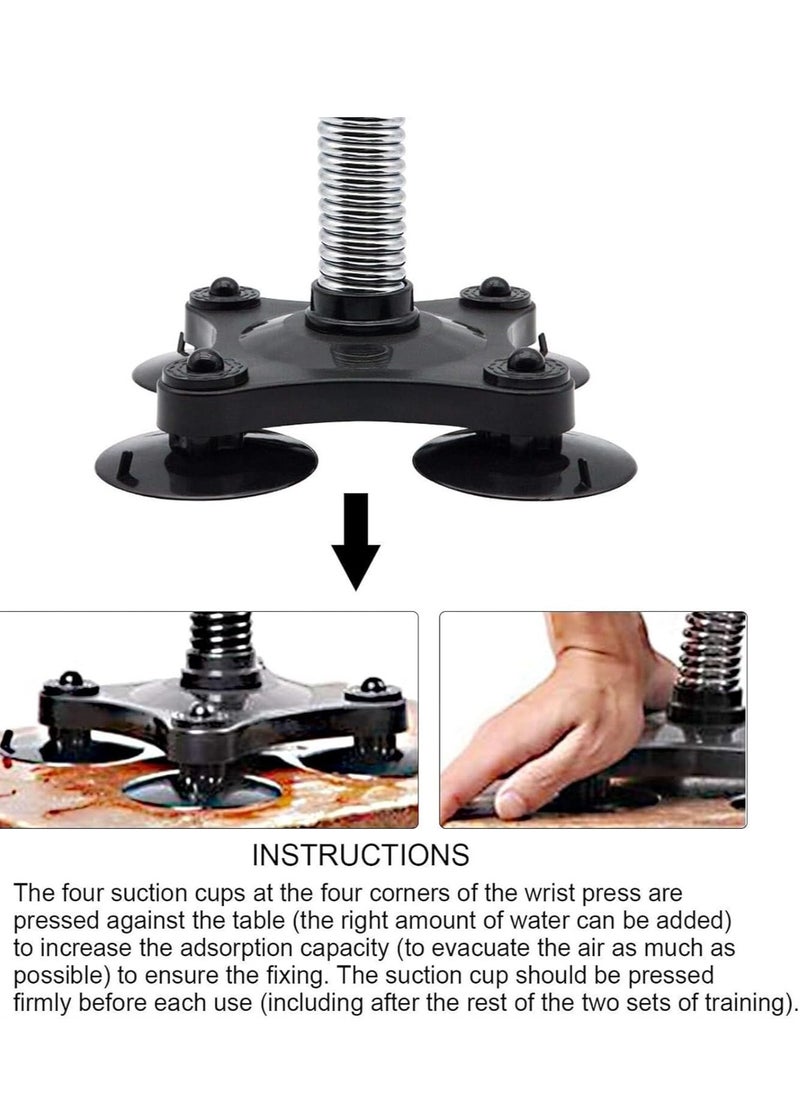 INSTRUCTIONS

The four suction cups at the four corners of the wrist press are pressed against the table (the right amount of water can be added) to increase the adsorption capacity (to evacuate the air as much as possible) to ensure the fixing. The suction cup should be pressed firmly before each use (including after the rest of the two sets of training).