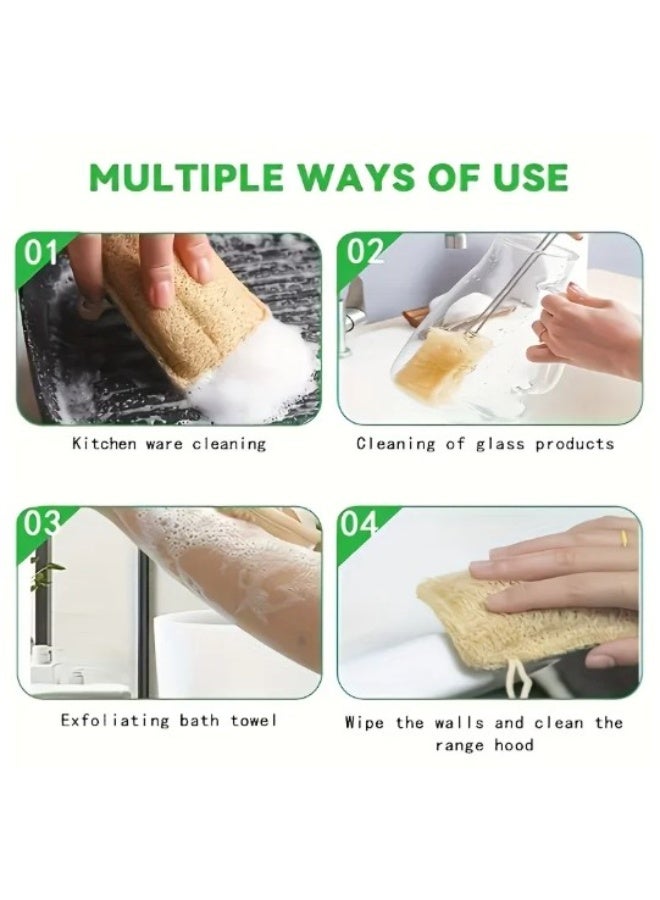 MULTIPLE WAYS OF USE

01

Kitchen ware cleaning

02

Cleaning of glass products

03

Exfoliating bath towel

04

Wipe the walls and clean the range hood