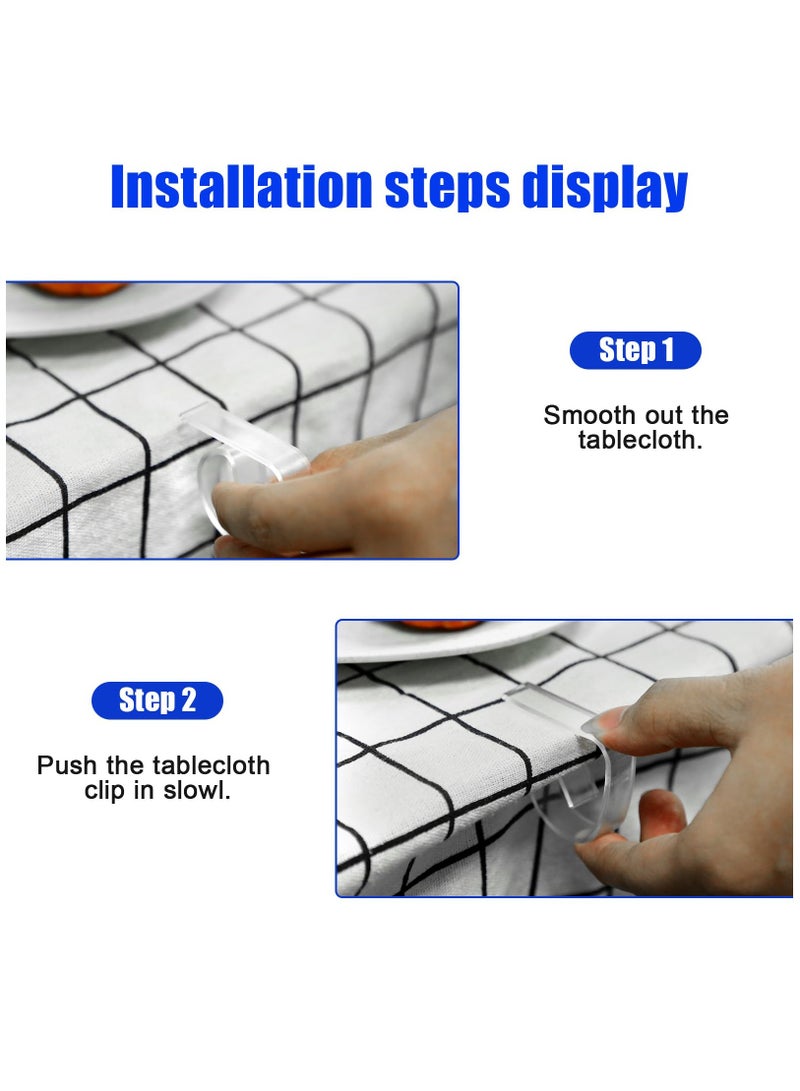 Installation steps display

Step 1

Smooth out the tablecloth.

Step 2

Push the tablecloth clip in slowl.