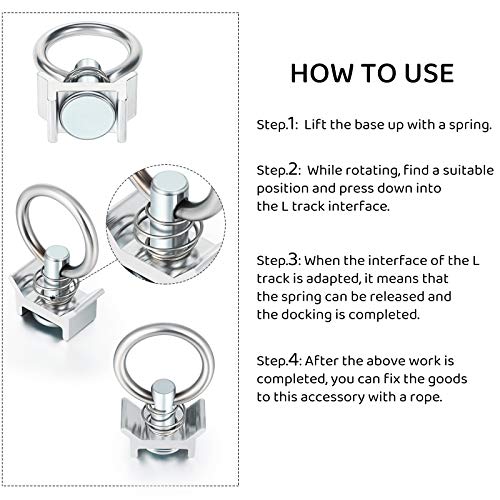 HOW TO USE

Step.1: Lift the base up with a spring.

Step.2: While rotating, find a suitable position and press down into the L track interface.

Step.3: When the interface of the L track is adapted, it means that the spring can be released and the docking is completed.

Step.4: After the above work is completed, you can fix the goods to this accessory with a rope.