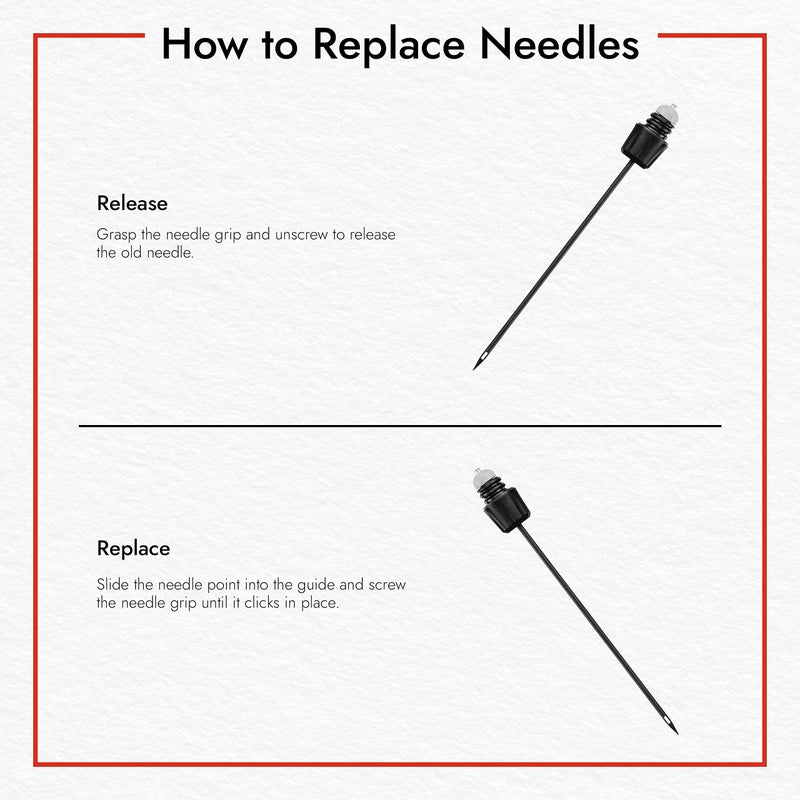 How to Replace Needles

Release

Grasp the needle grip and unscrew to release the old needle.

Replace

Slide the needle point into the guide and screw the needle grip until it clicks in place.