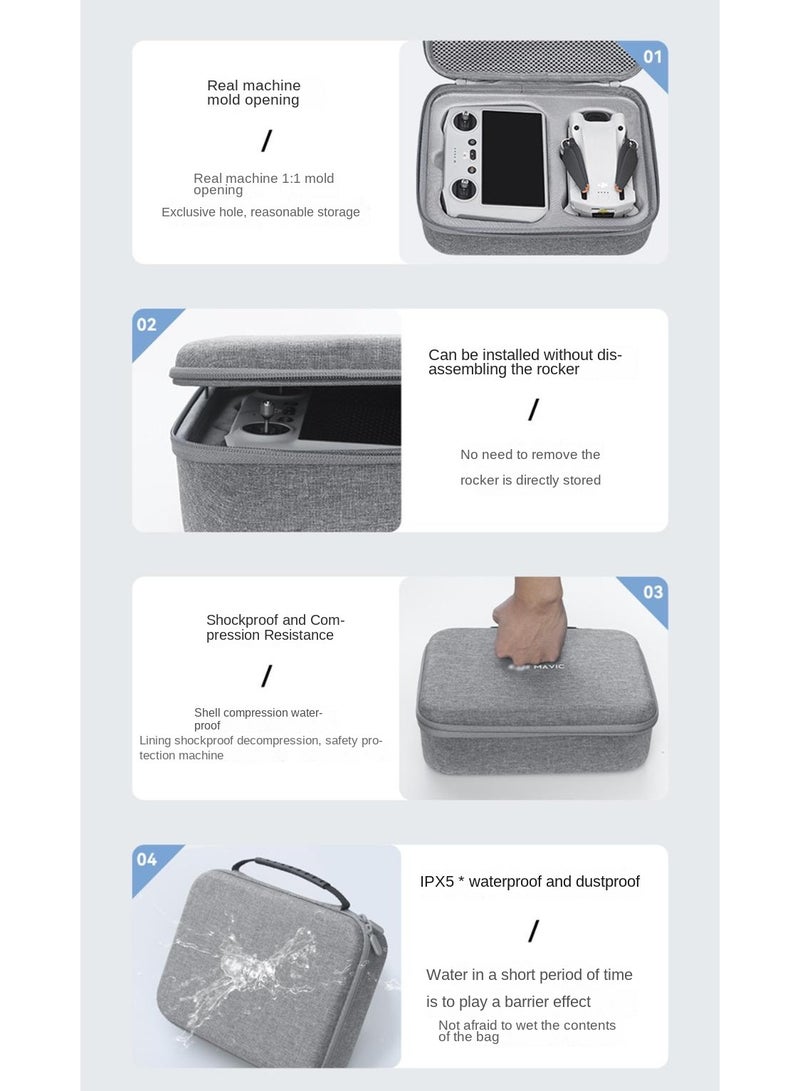 01

Real machine mold opening

/

Real machine 1:1 mold opening

Exclusive hole, reasonable storage

02

Can be installed without disassembling the rocker

/

No need to remove the

rocker is directly stored

03

Shockproof and Compression Resistance

/

Shell compression waterproof

Lining shockproof decompression, safety protection machine

MAVIC

04

IPX5 * waterproof and dustproof

/

Water in a short period of time

is to play a barrier effect

Not afraid to wet the contents of the bag