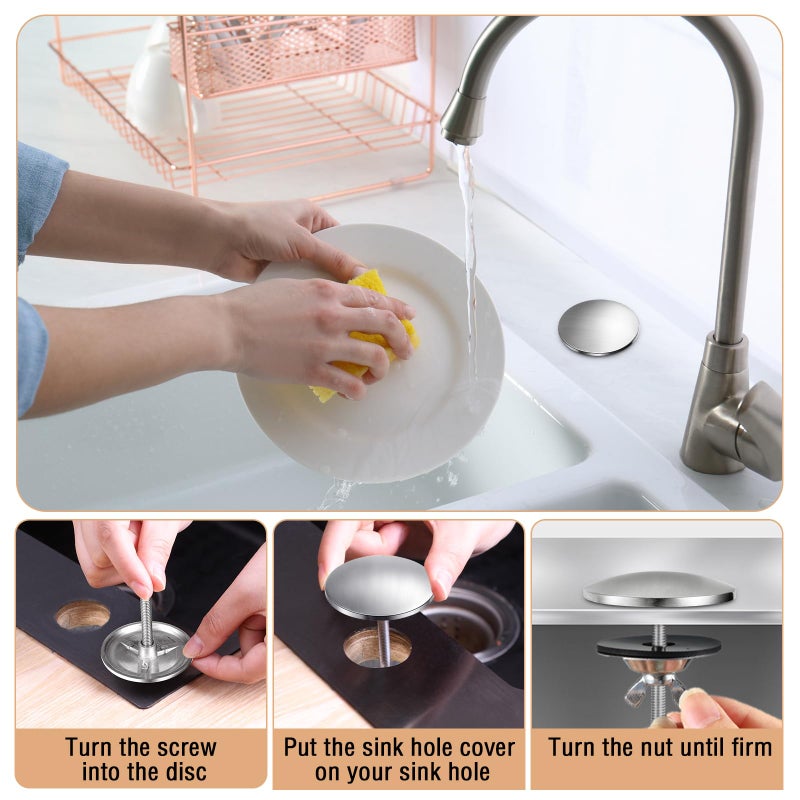 Turn the screw into the disc

Put the sink hole cover on your sink hole

Turn the nut until firm