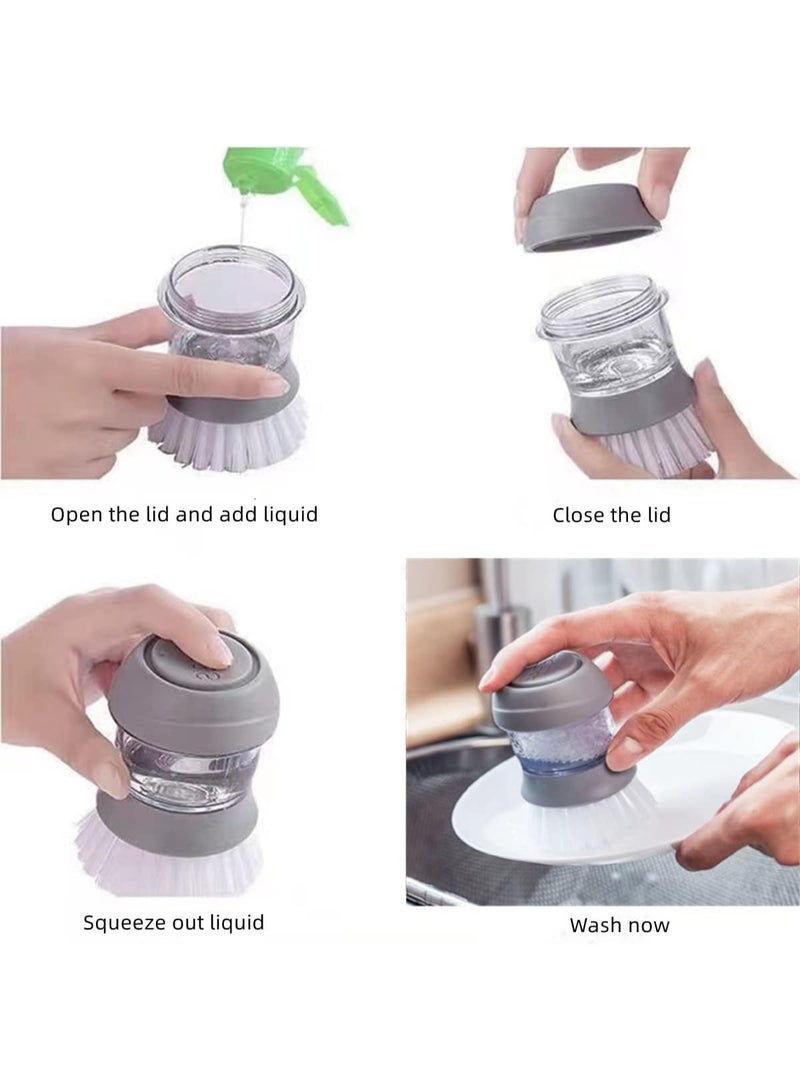 Open the lid and add liquid

Close the lid

Squeeze out liquid

Wash now