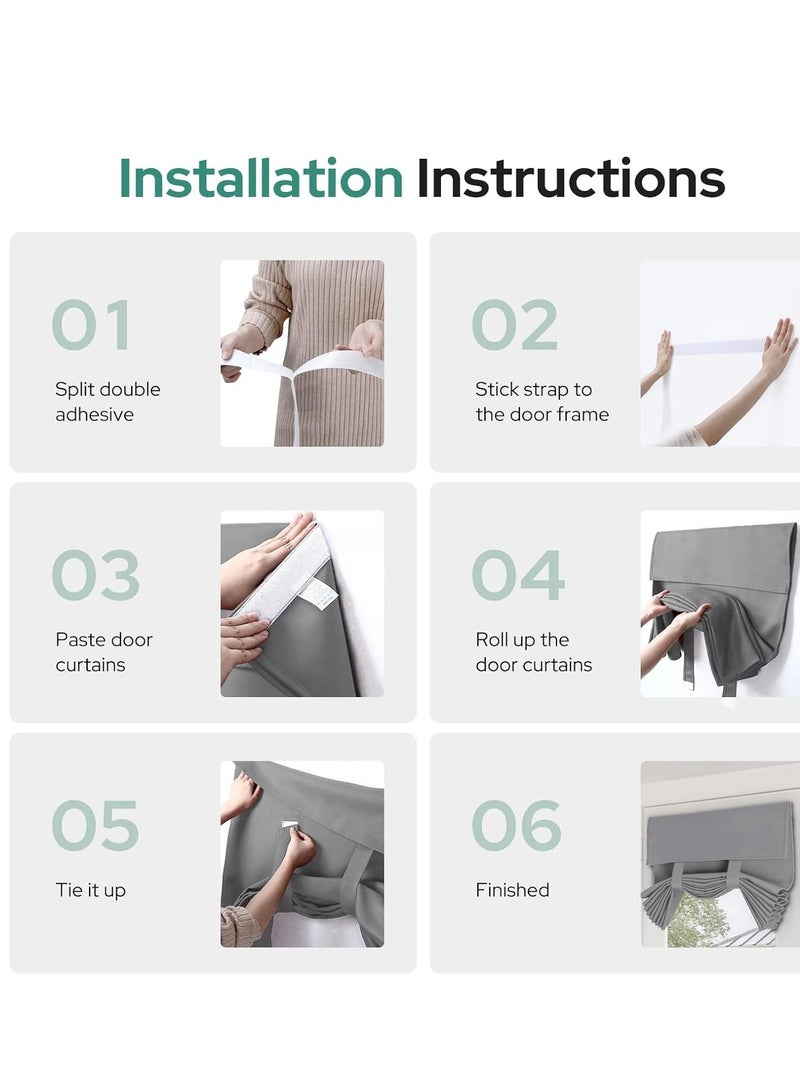 Installation Instructions

01
Split double adhesive

02
Stick strap to the door frame

03
Paste door curtains

04
Roll up the door curtains

05
Tie it up

06
Finished