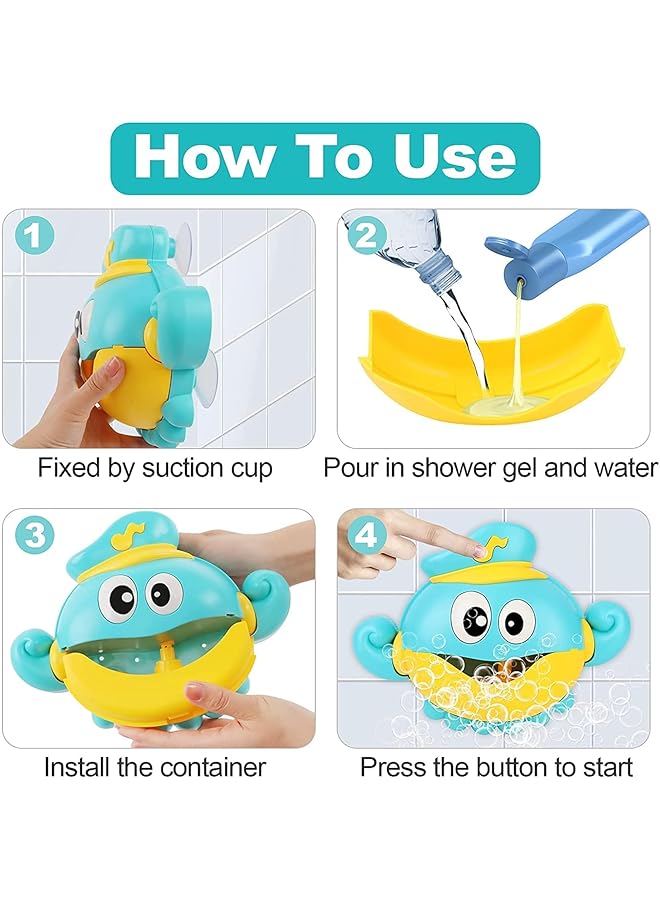 How To Use

1

Fixed by suction cup

2

Pour in shower gel and water

3

Install the container

4

Press the button to start