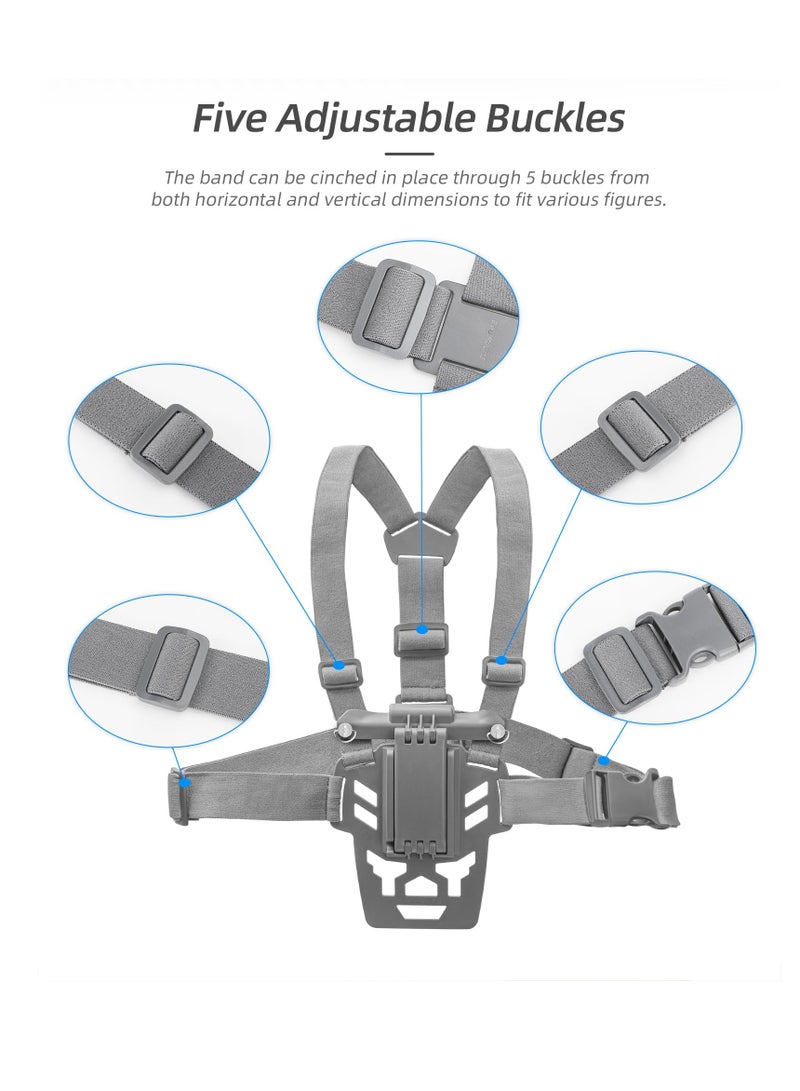 Five Adjustable Buckles

The band can be cinched in place through 5 buckles from both horizontal and vertical dimensions to fit various figures.