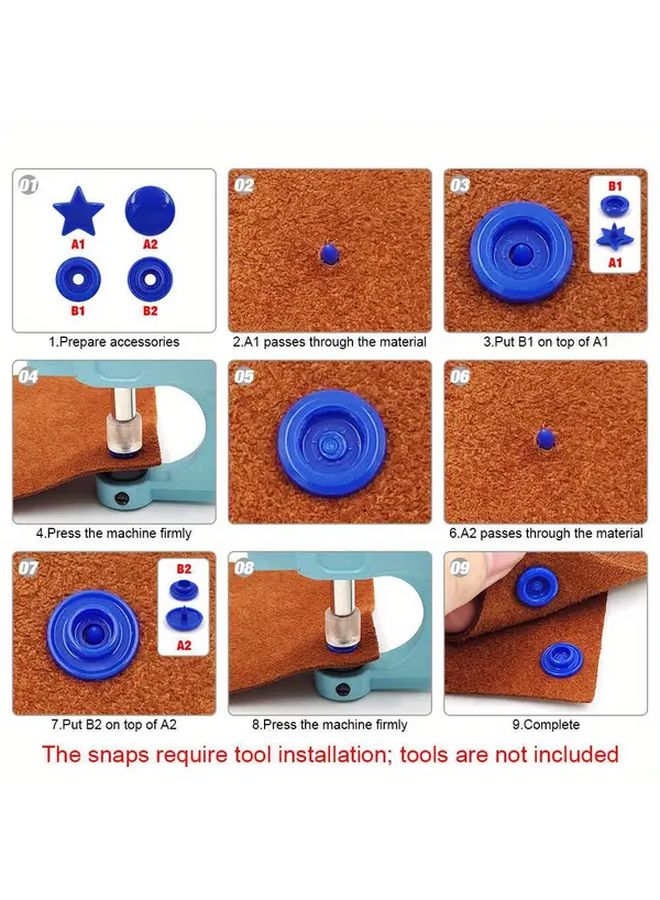 01

A1

A2

B1

B2

1.Prepare accessories

02

2.A1 passes through the material

03

B1

A1

3.Put B1 on top of A1

04

4.Press the machine firmly

05

06

6.A2 passes through the material

07

B2

A2

7.Put B2 on top of A2

08

8.Press the machine firmly

09

9.Complete

The snaps require tool installation; tools are not included