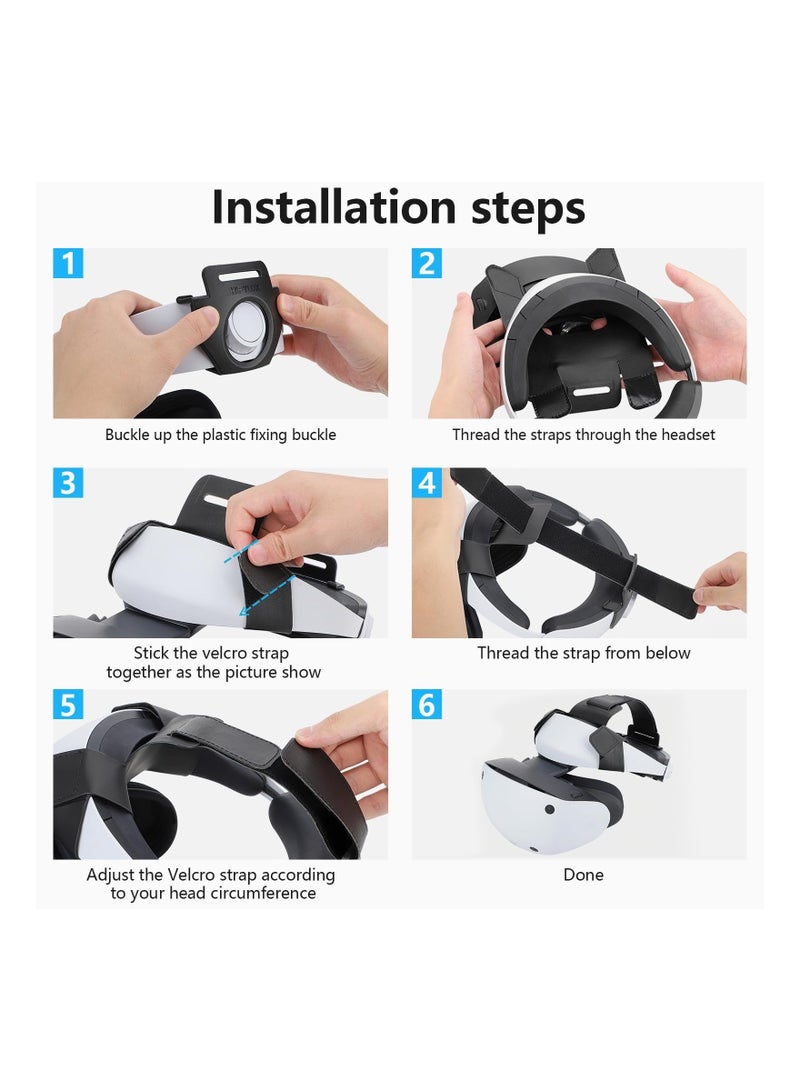 Installation steps

1

Buckle up the plastic fixing buckle

2

Thread the straps through the headset

3

Stick the velcro strap together as the picture show

4

Thread the strap from below

5

Adjust the Velcro strap according to your head circumference

6

Done