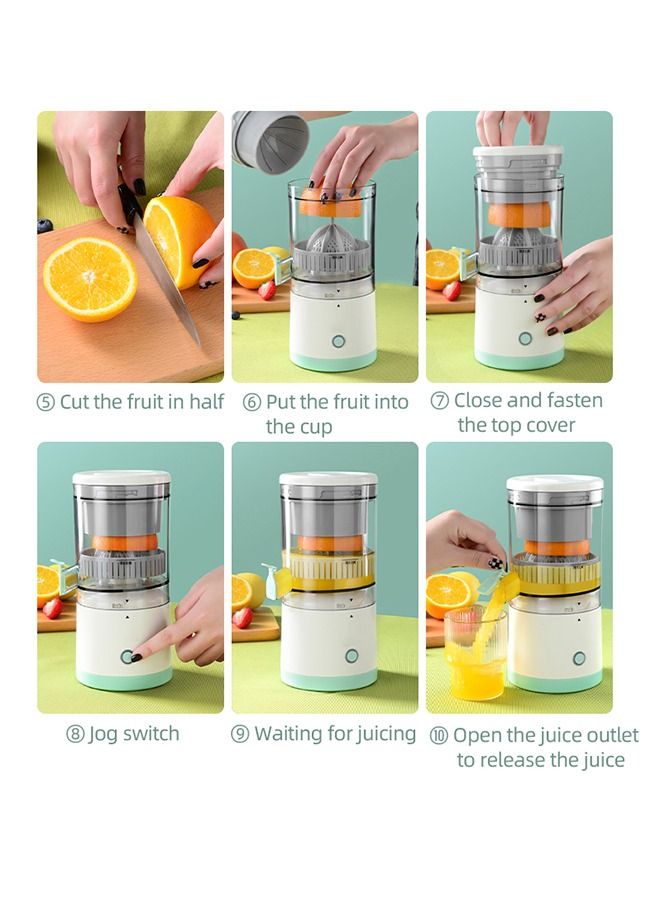 ⑤ Cut the fruit in half

⑥ Put the fruit into the cup

⑦ Close and fasten the top cover

⑧ Jog switch

⑨ Waiting for juicing

⑩ Open the juice outlet to release the juice