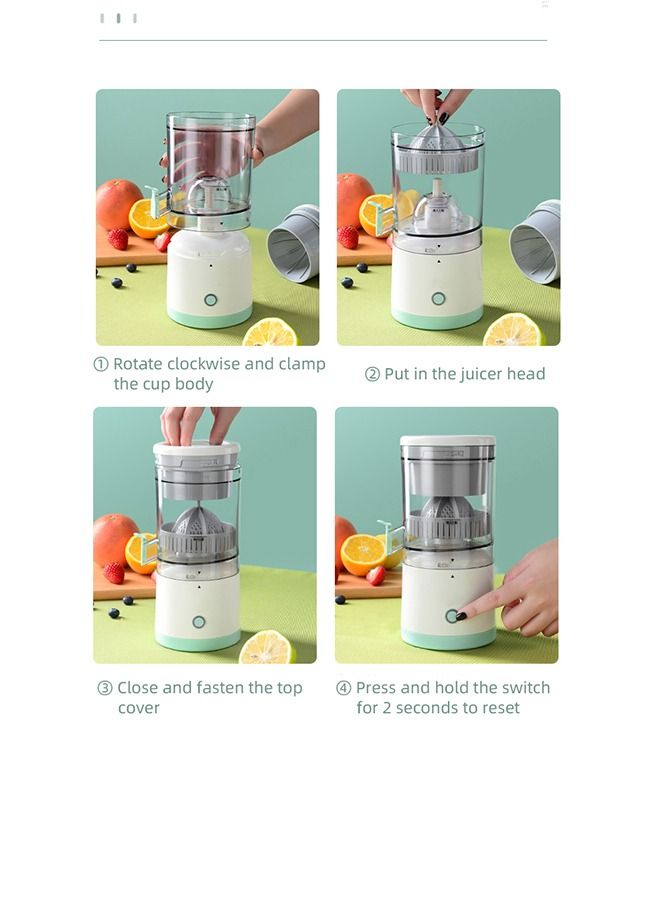 ① Rotate clockwise and clamp the cup body

② Put in the juicer head

③ Close and fasten the top cover

④ Press and hold the switch for 2 seconds to reset