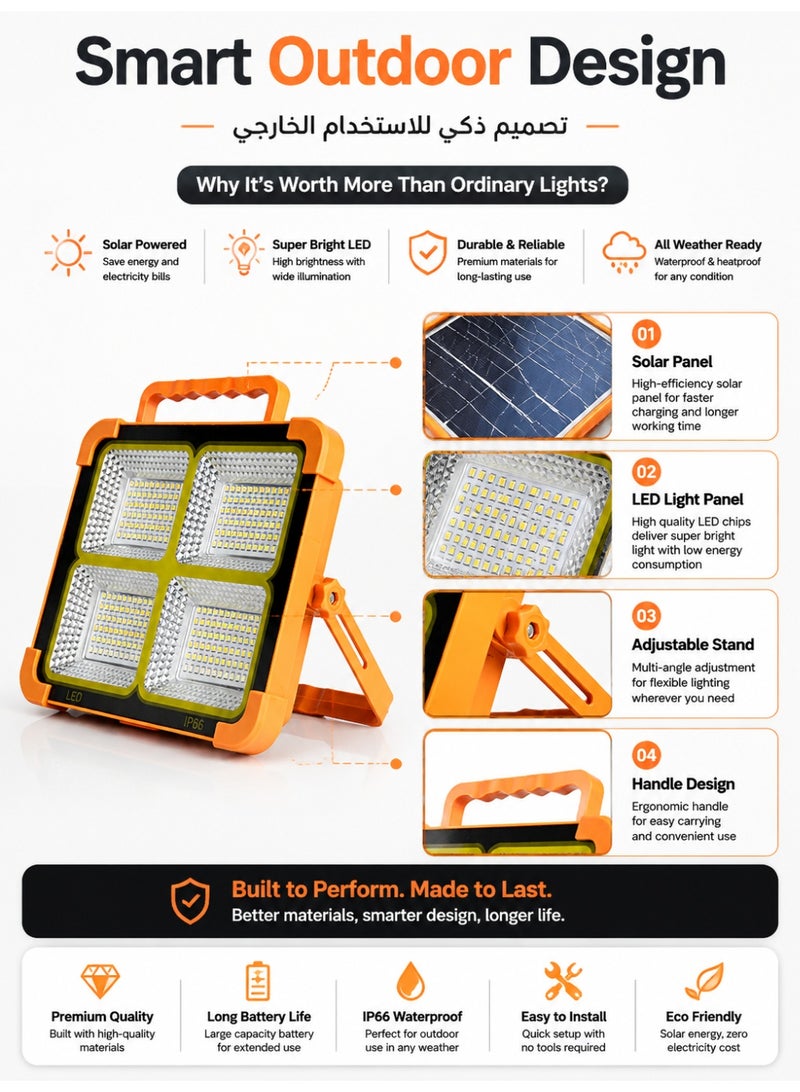 Smart Outdoor Design

تصميم ذكي للاستخدام الخارجي

Why It's Worth More Than Ordinary Lights?

Solar Powered
Save energy and electricity bills

Super Bright LED
High brightness with wide illumination

Durable & Reliable
Premium materials for long-lasting use

All Weather Ready
Waterproof & heatproof for any condition

LED

IP66

01
Solar Panel
High-efficiency solar panel for faster charging and longer working time

02
LED Light Panel
High quality LED chips deliver super bright light with low energy consumption

03
Adjustable Stand
Multi-angle adjustment for flexible lighting wherever you need

04
Handle Design
Ergonomic handle for easy carrying and convenient use

Built to Perform. Made to Last.
Better materials, smarter design, longer life.

Premium Quality
Built with high-quality materials

Long Battery Life
Large capacity battery for extended use

IP66 Waterproof
Perfect for outdoor use in any weather

Easy to Install
Quick setup with no tools required

Eco Friendly
Solar energy, zero electricity cost