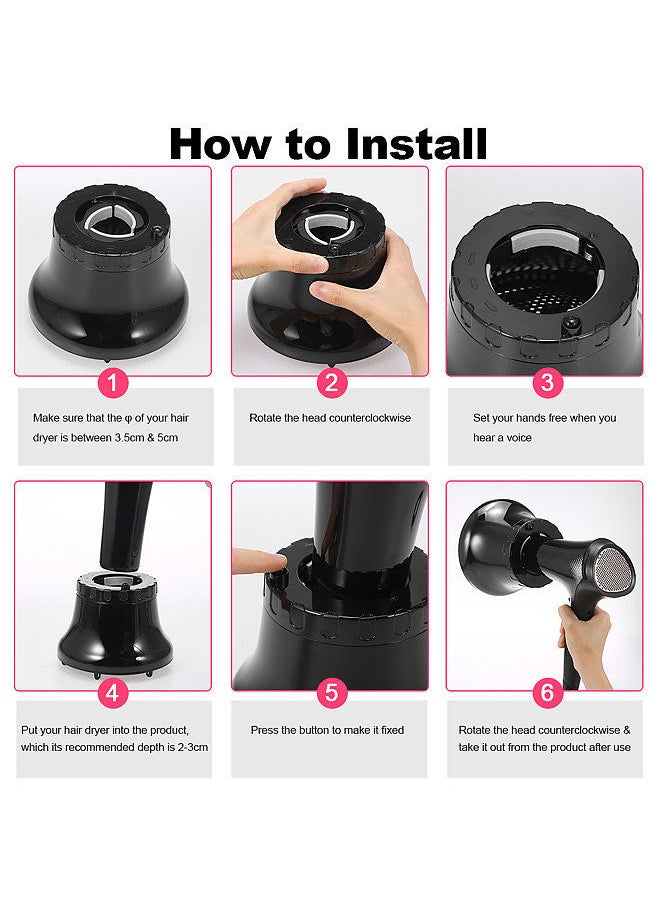 How to Install

1

Make sure that the φ of your hair dryer is between 3.5cm & 5cm

2

Rotate the head counterclockwise

3

Set your hands free when you hear a voice

4

Put your hair dryer into the product, which its recommended depth is 2-3cm

5

Press the button to make it fixed

6

Rotate the head counterclockwise & take it out from the product after use