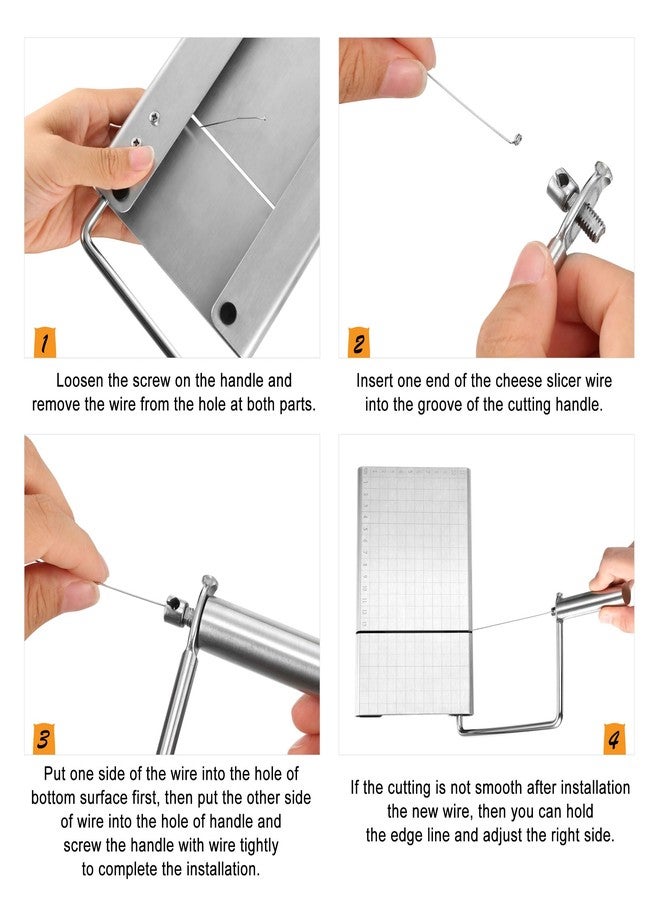 1

Loosen the screw on the handle and remove the wire from the hole at both parts.

2

Insert one end of the cheese slicer wire into the groove of the cutting handle.

3

Put one side of the wire into the hole of bottom surface first, then put the other side of wire into the hole of handle and screw the handle with wire tightly to complete the installation.

4

If the cutting is not smooth after installation the new wire, then you can hold the edge line and adjust the right side.