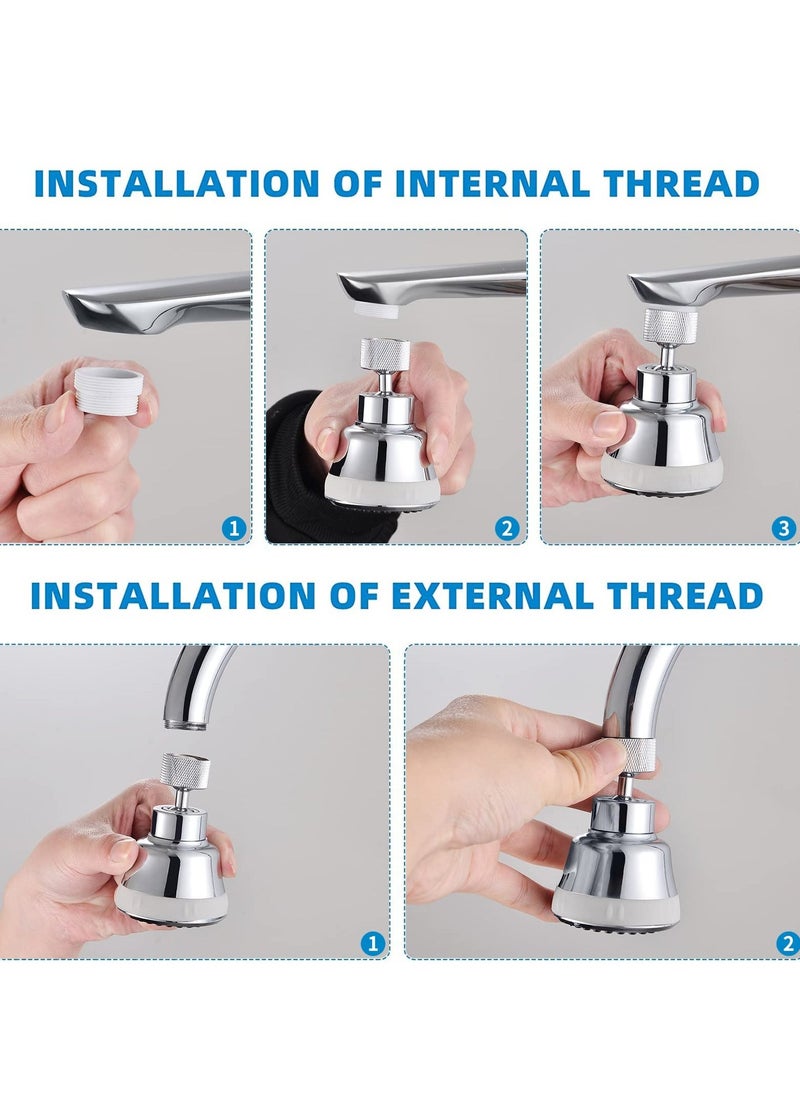 INSTALLATION OF INTERNAL THREAD

1

2

3

INSTALLATION OF EXTERNAL THREAD

1

2