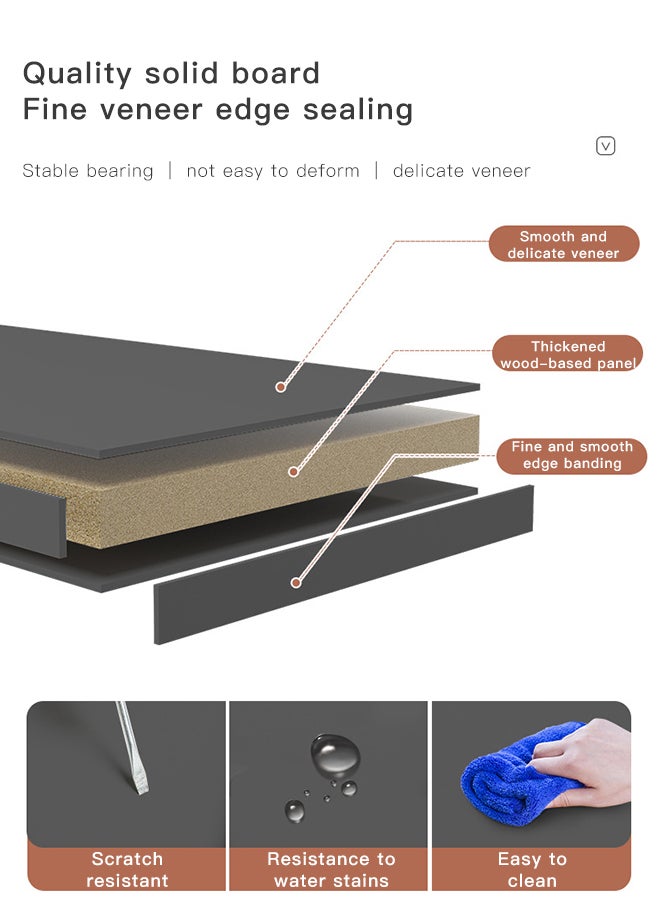 Quality solid board
Fine veneer edge sealing

V

Stable bearing | not easy to deform | delicate veneer

Smooth and delicate veneer

Thickened wood-based panel

Fine and smooth edge banding

Scratch resistant

Resistance to water stains

Easy to clean