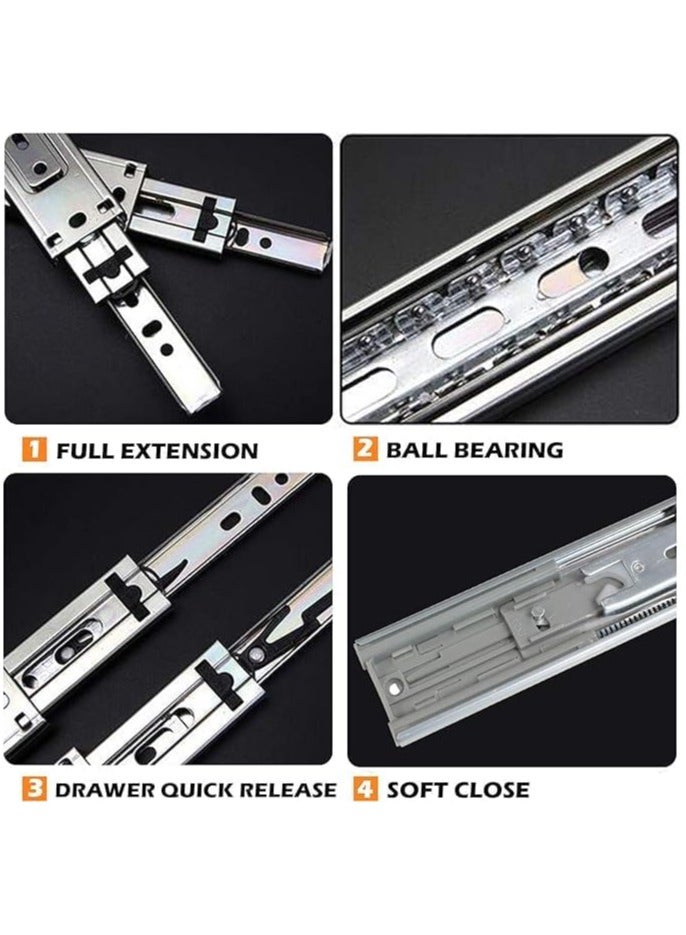 1 FULL EXTENSION

2 BALL BEARING

3 DRAWER QUICK RELEASE

4 SOFT CLOSE