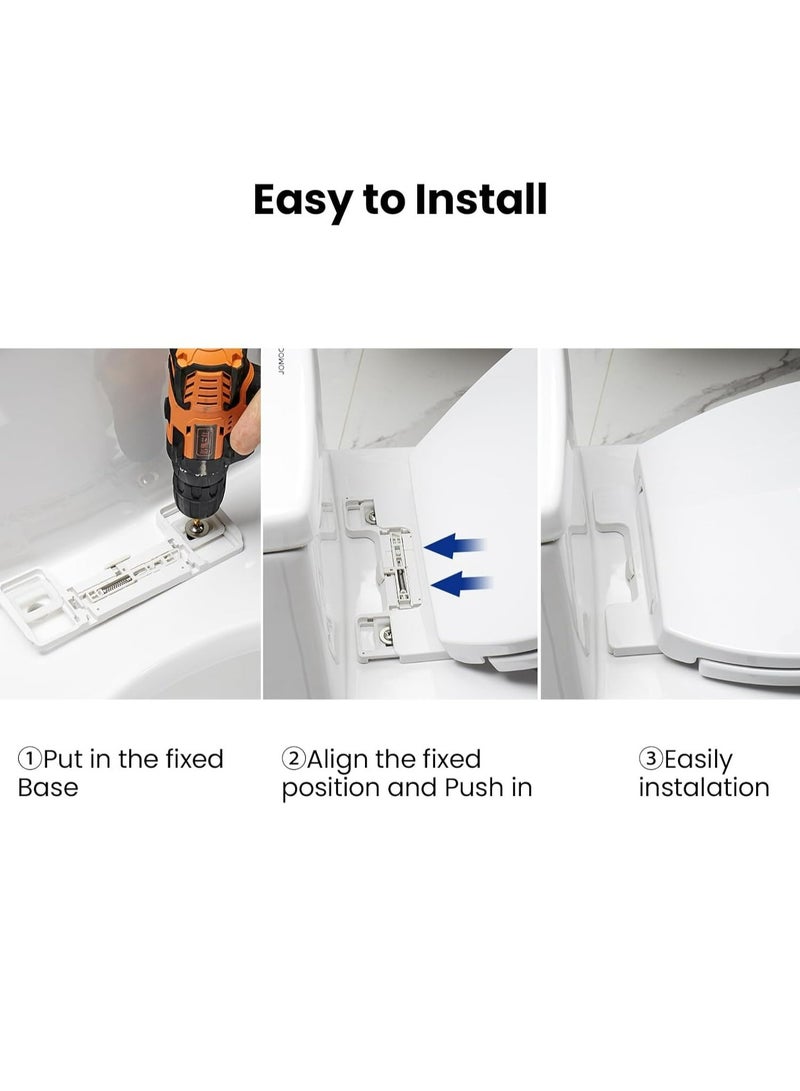 Easy to Install

JOMOO

①Put in the fixed Base

②Align the fixed position and Push in

③Easily instalation