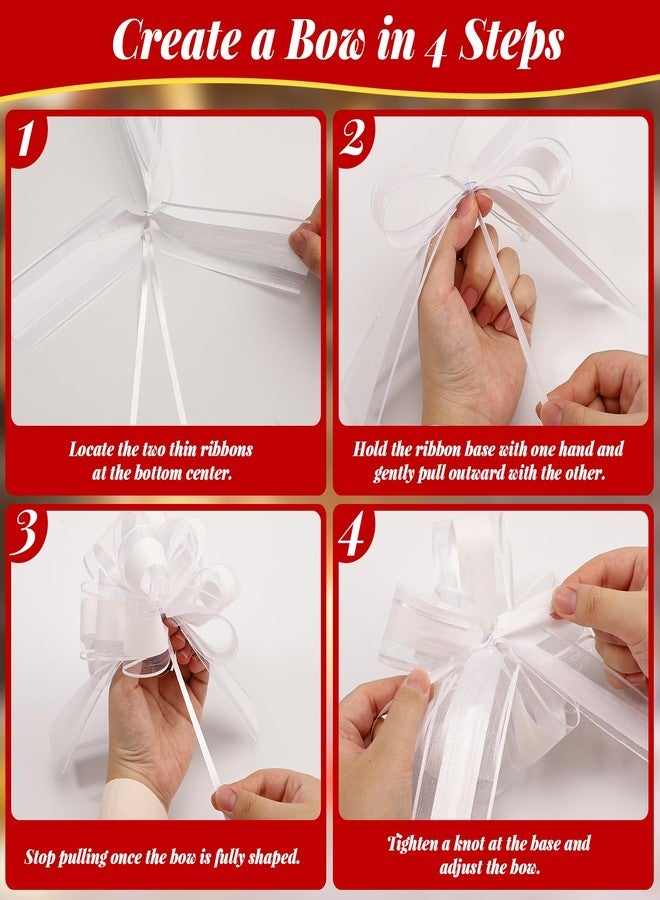 Create a Bow in 4 Steps

1

Locate the two thin ribbons at the bottom center.

2

Hold the ribbon base with one hand and gently pull outward with the other.

3

Stop pulling once the bow is fully shaped.

4

Tighten a knot at the base and adjust the bow.