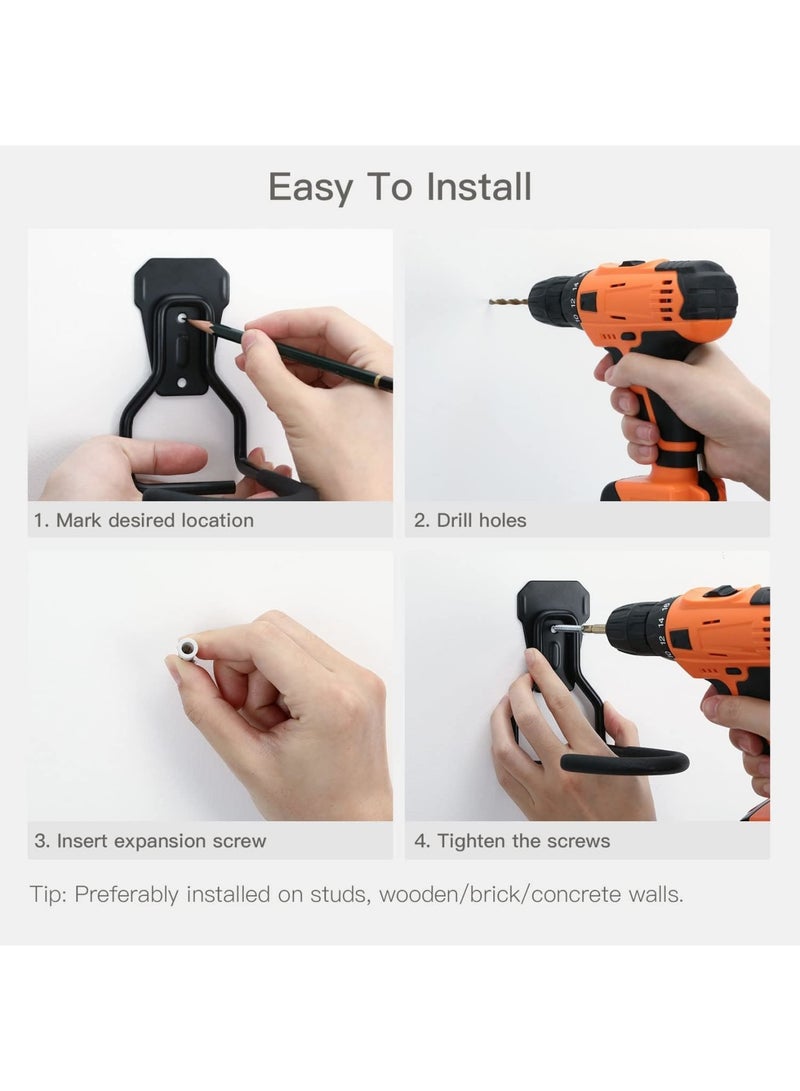 Easy To Install

1. Mark desired location

2. Drill holes

3. Insert expansion screw

4. Tighten the screws

Tip: Preferably installed on studs, wooden/brick/concrete walls.