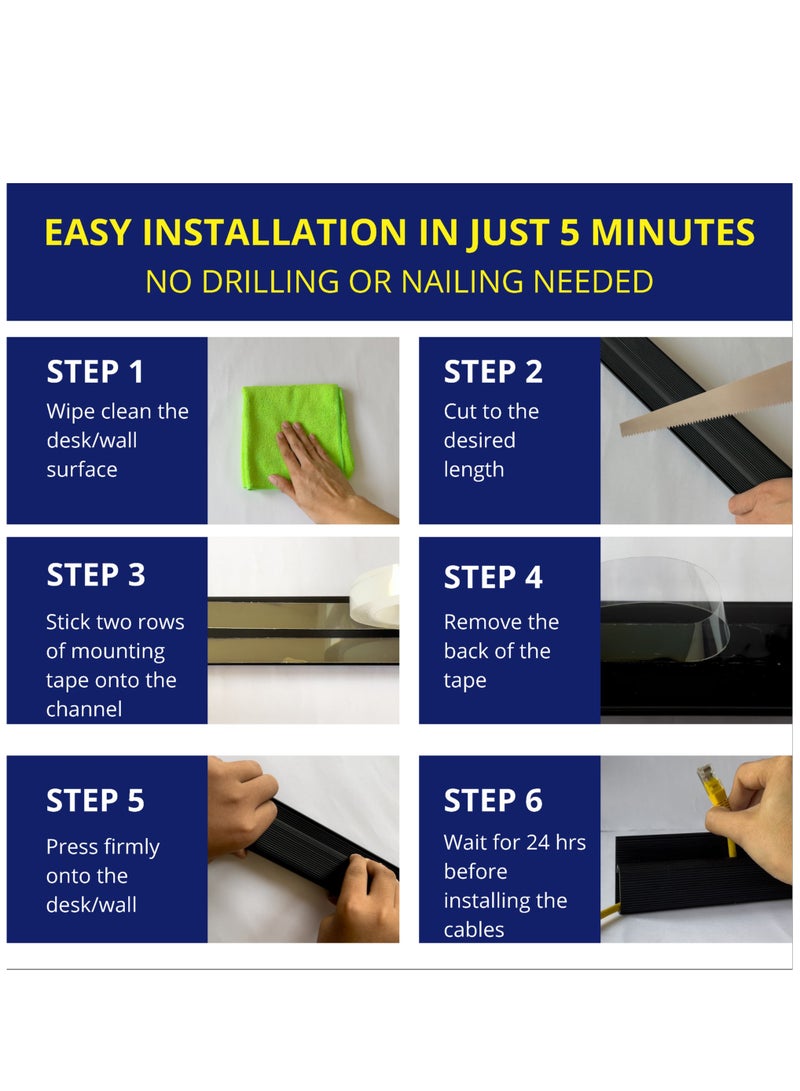 EASY INSTALLATION IN JUST 5 MINUTES
NO DRILLING OR NAILING NEEDED

STEP 1
Wipe clean the desk/wall surface

STEP 2
Cut to the desired length

STEP 3
Stick two rows of mounting tape onto the channel

STEP 4
Remove the back of the tape

STEP 5
Press firmly onto the desk/wall

STEP 6
Wait for 24 hrs before installing the cables