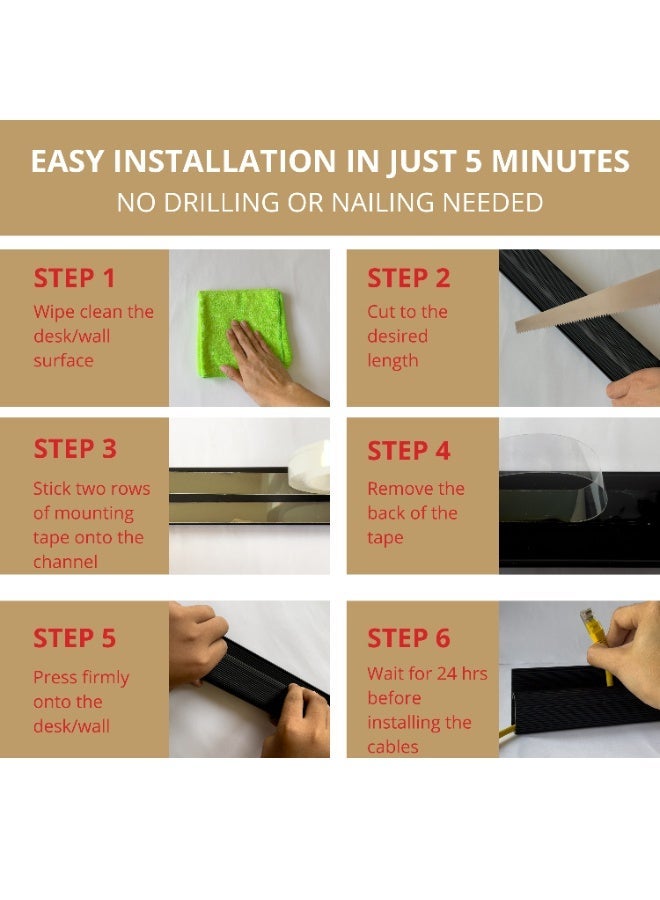 EASY INSTALLATION IN JUST 5 MINUTES
NO DRILLING OR NAILING NEEDED

STEP 1
Wipe clean the desk/wall surface

STEP 2
Cut to the desired length

STEP 3
Stick two rows of mounting tape onto the channel

STEP 4
Remove the back of the tape

STEP 5
Press firmly onto the desk/wall

STEP 6
Wait for 24 hrs before installing the cables