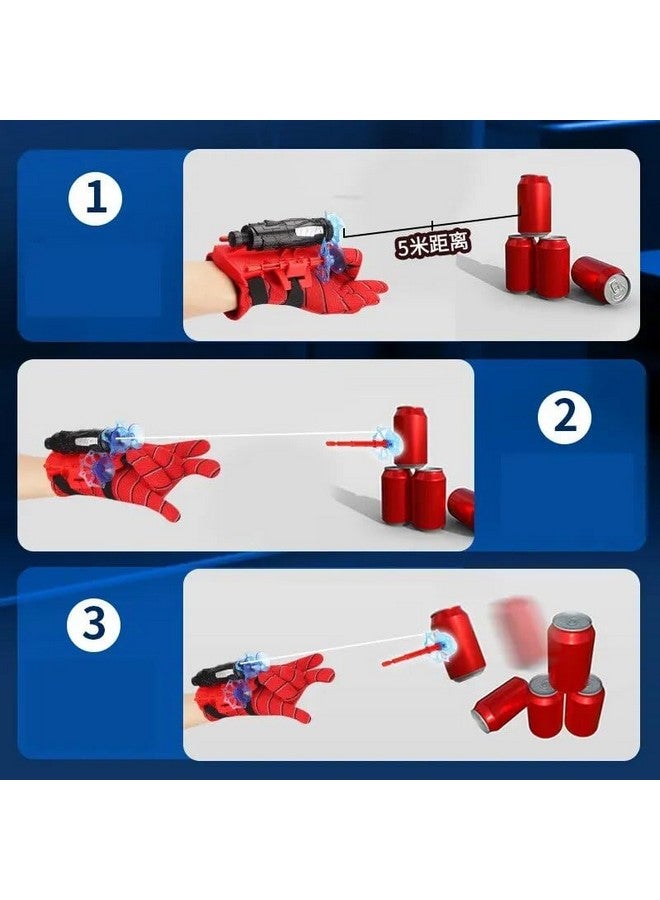 1

5米距离

2

3