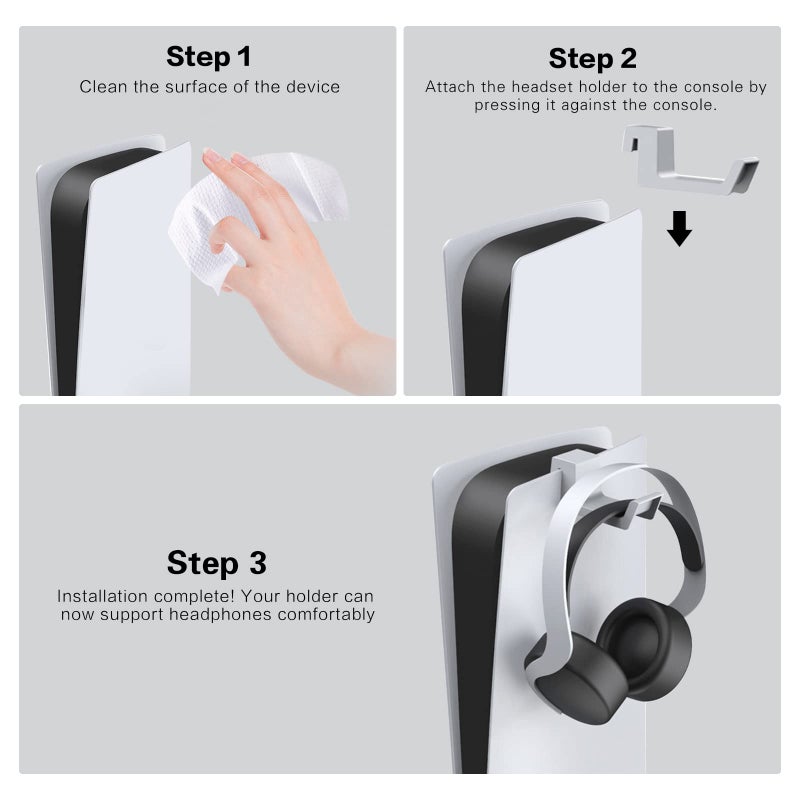 Step 1
Clean the surface of the device

Step 2
Attach the headset holder to the console by pressing it against the console.

Step 3
Installation complete! Your holder can now support headphones comfortably