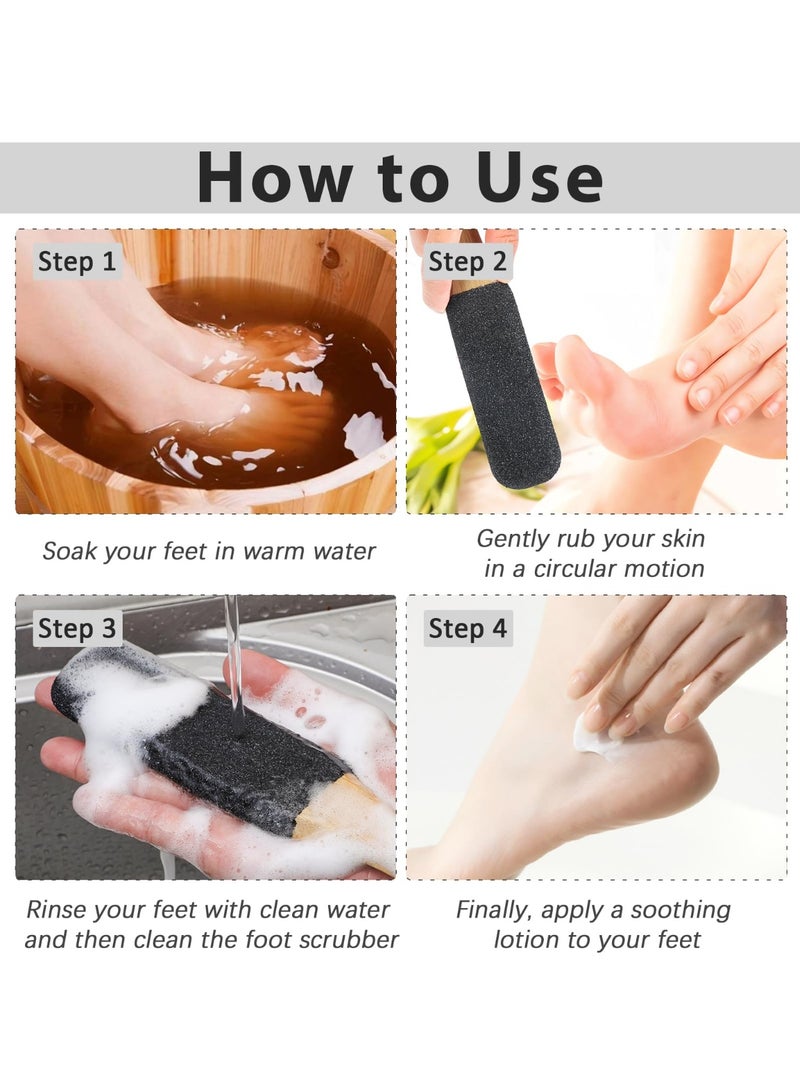 How to Use

Step 1

Soak your feet in warm water

Step 2

Gently rub your skin in a circular motion

Step 3

Rinse your feet with clean water and then clean the foot scrubber

Step 4

Finally, apply a soothing lotion to your feet