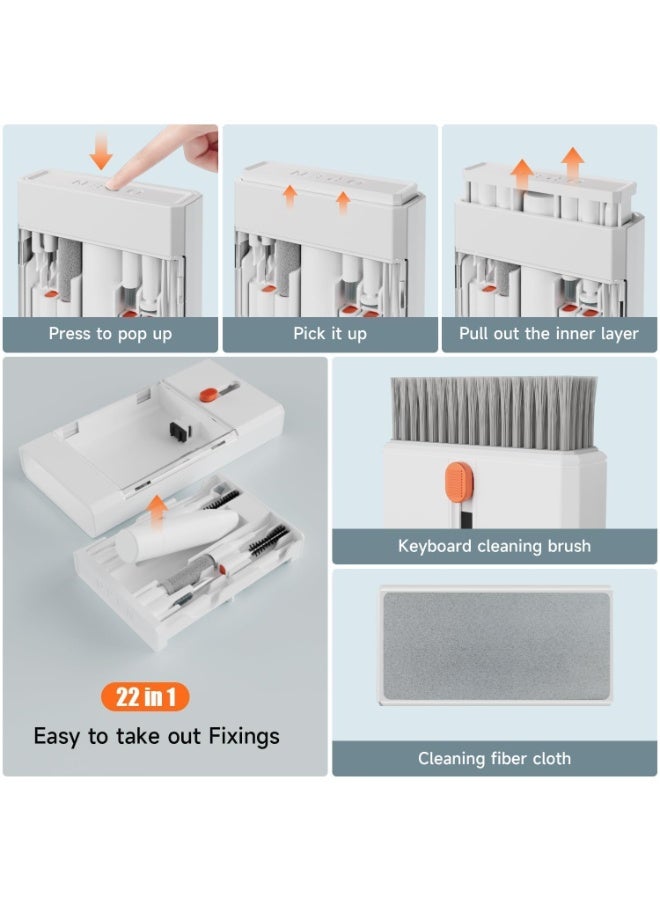 Press to pop up

Pick it up

Pull out the inner layer

22 in 1

Easy to take out Fixings

Keyboard cleaning brush

Cleaning fiber cloth