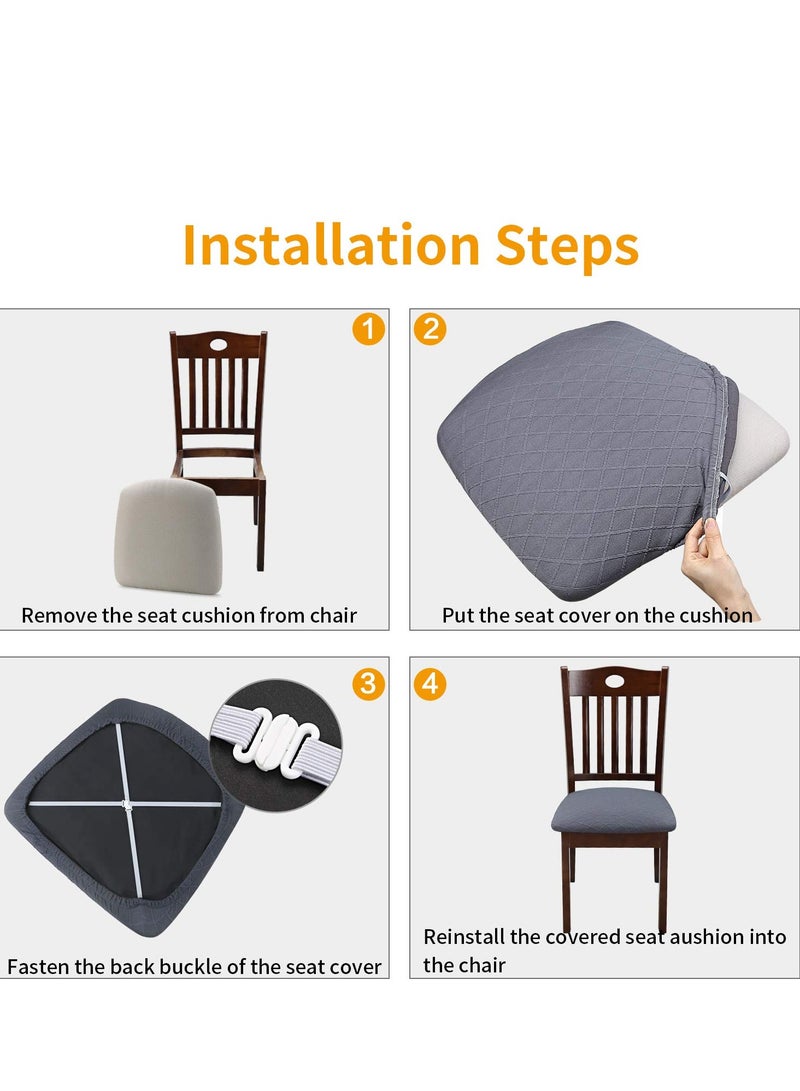 Installation Steps

1
Remove the seat cushion from chair

2
Put the seat cover on the cushion

3
Fasten the back buckle of the seat cover

4
Reinstall the covered seat aushion into the chair