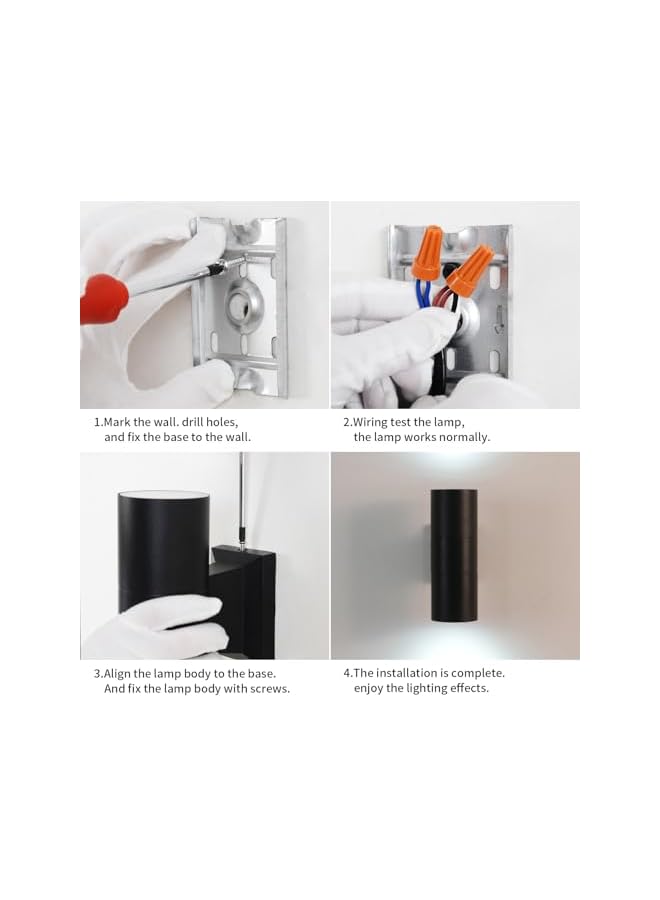 1.Mark the wall. drill holes, and fix the base to the wall.

2.Wiring test the lamp, the lamp works normally.

3.Align the lamp body to the base. And fix the lamp body with screws.

4.The installation is complete. enjoy the lighting effects.