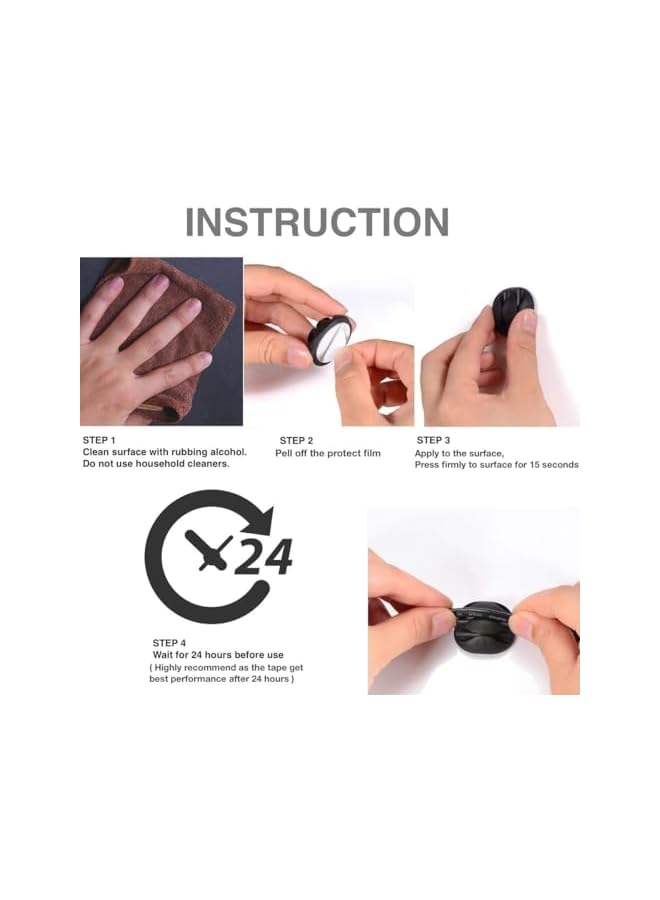 INSTRUCTION

STEP 1
Clean surface with rubbing alcohol.
Do not use household cleaners.

STEP 2
Pell off the protect film

STEP 3
Apply to the surface,
Press firmly to surface for 15 seconds

24

STEP 4
Wait for 24 hours before use
( Highly recommend as the tape get best performance after 24 hours )