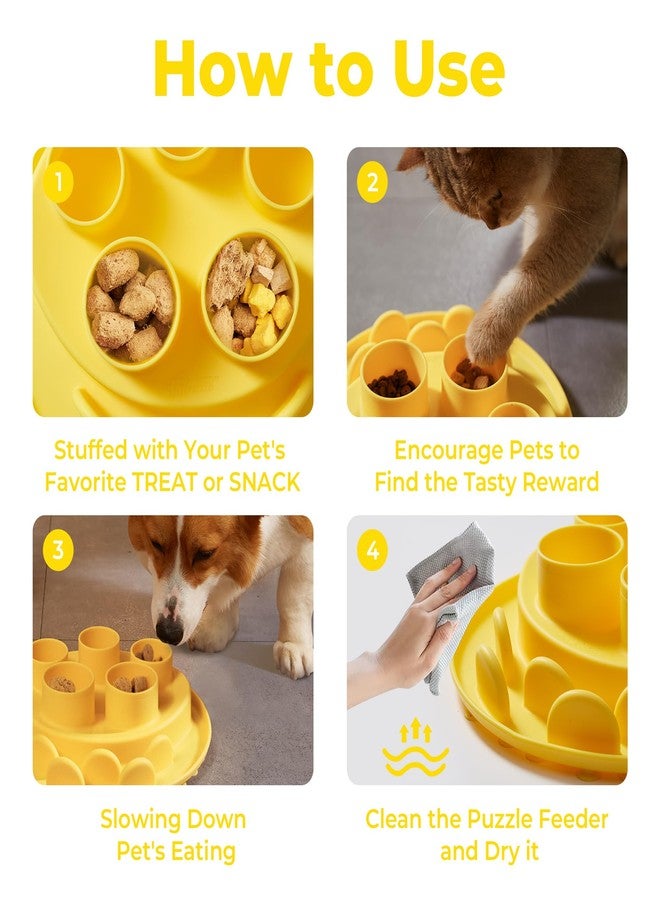 How to Use

1

Stuffed with Your Pet's Favorite TREAT or SNACK

2

Encourage Pets to Find the Tasty Reward

3

Slowing Down Pet's Eating

4

Clean the Puzzle Feeder and Dry it