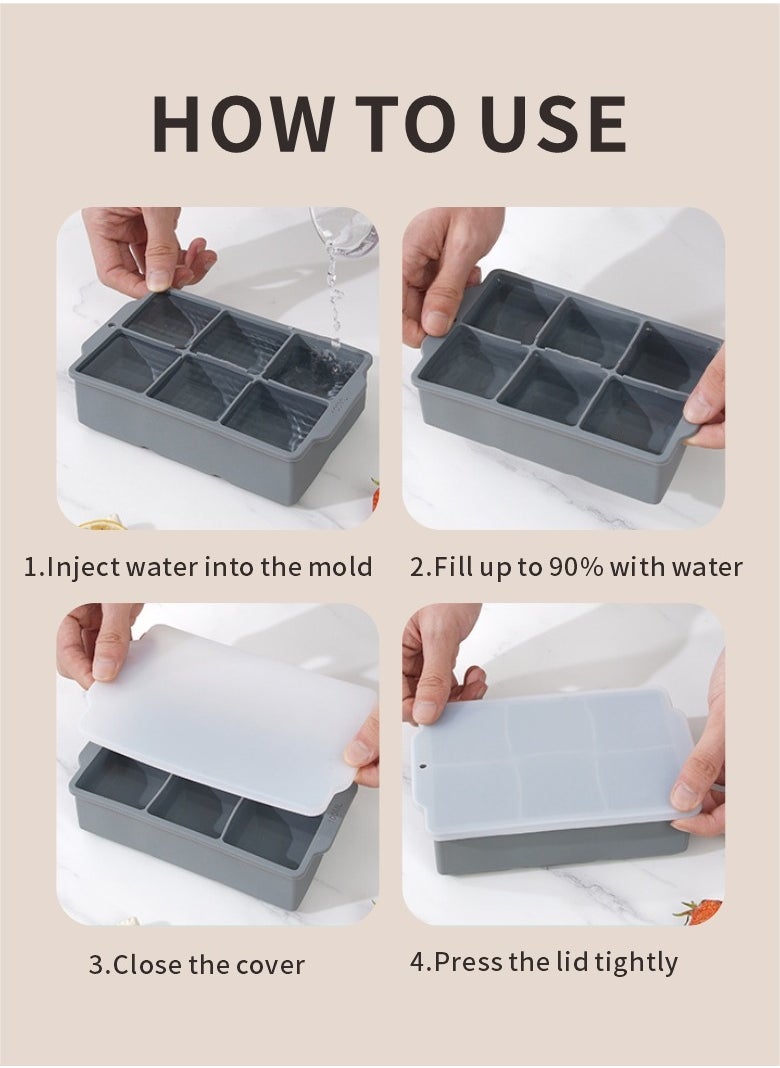 HOW TO USE

1.Inject water into the mold

2.Fill up to 90% with water

3.Close the cover

4.Press the lid tightly