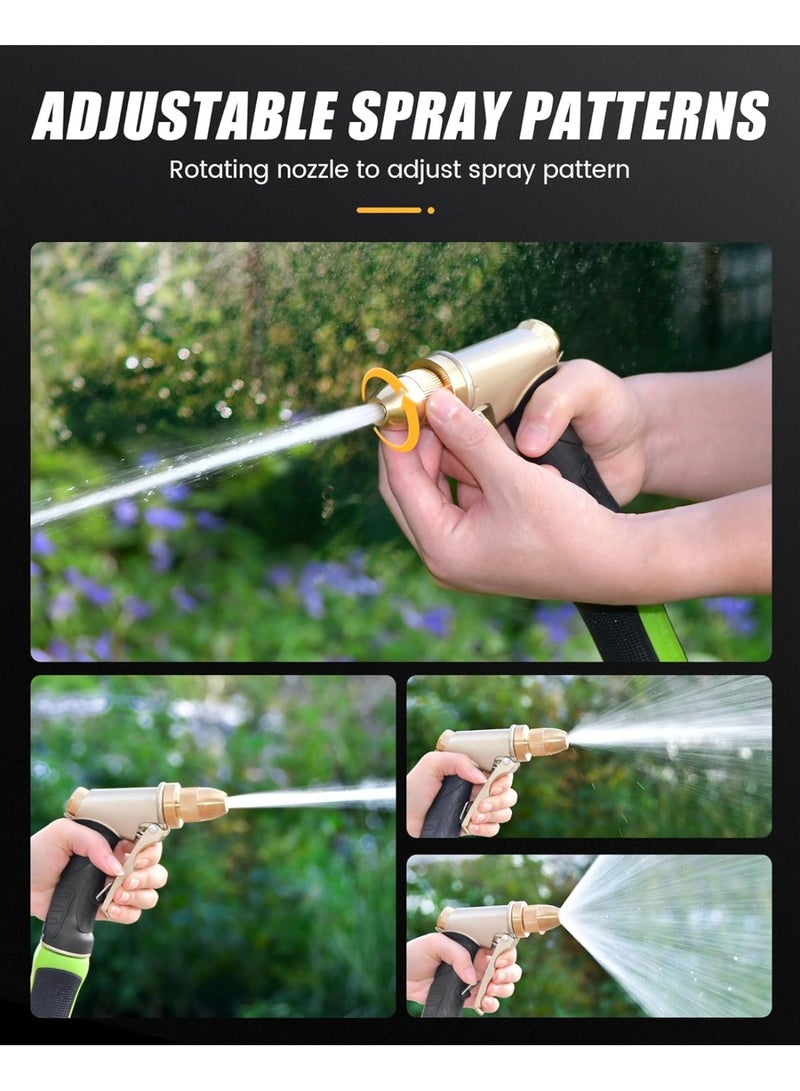 ADJUSTABLE SPRAY PATTERNS

Rotating nozzle to adjust spray pattern