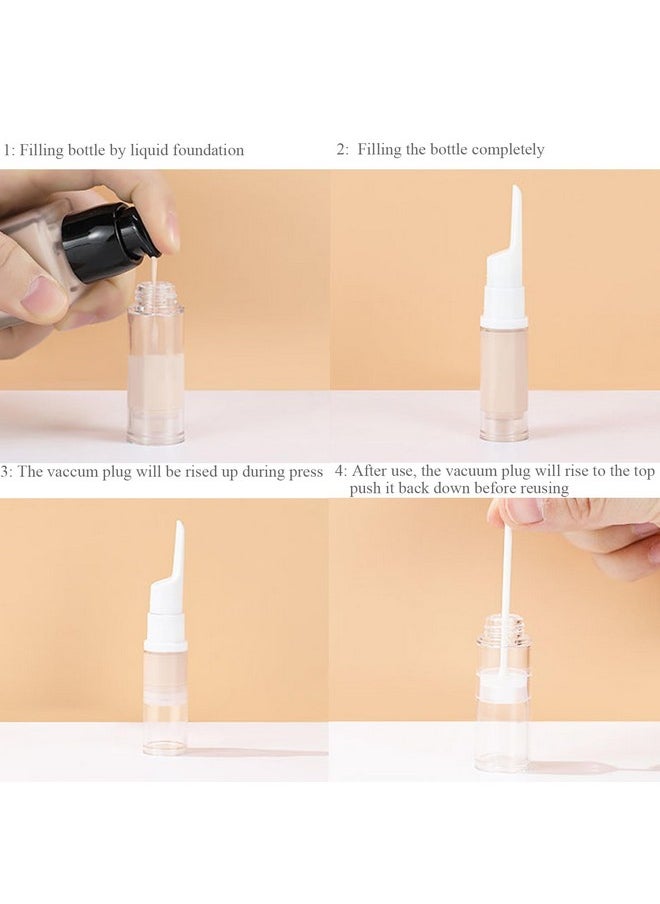 1: Filling bottle by liquid foundation

2: Filling the bottle completely

3: The vaccum plug will be rised up during press

4: After use, the vacuum plug will rise to the top push it back down before reusing