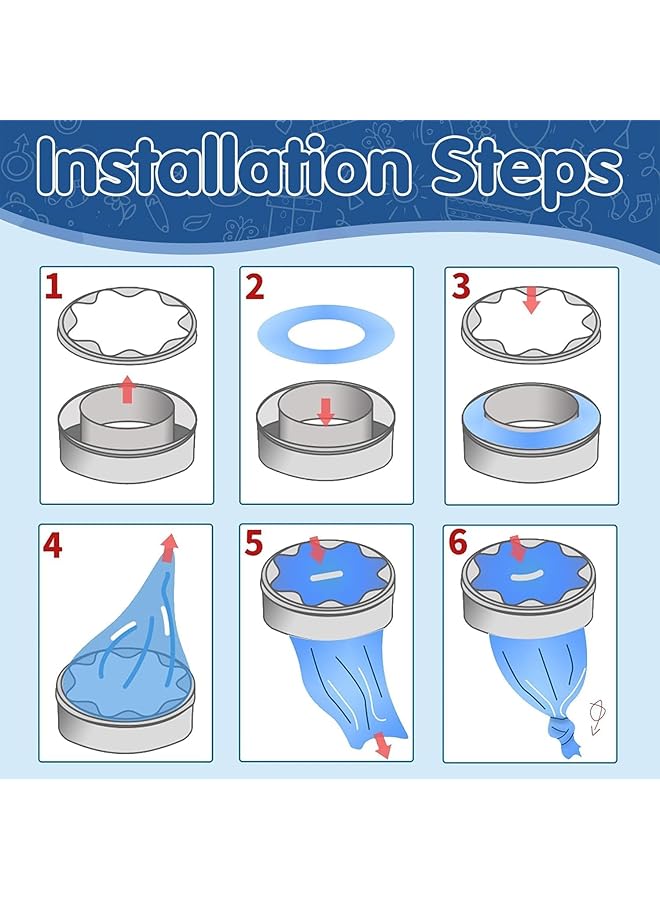 Installation Steps

1

2

3

4

5

6