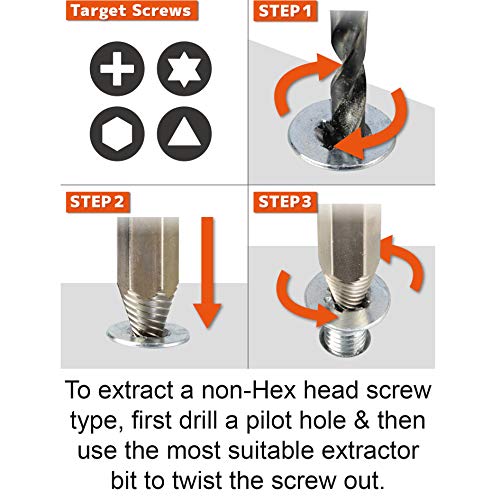 Target Screws

STEP 1

STEP 2

STEP 3

To extract a non-Hex head screw type, first drill a pilot hole & then use the most suitable extractor bit to twist the screw out.