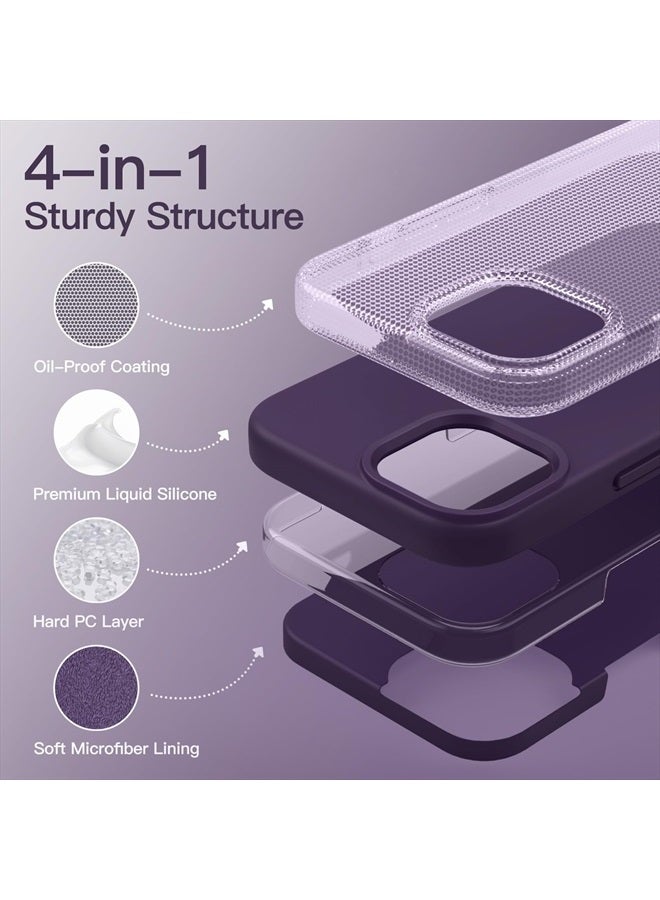 4-in-1
Sturdy Structure

Oil-Proof Coating

Premium Liquid Silicone

Hard PC Layer

Soft Microfiber Lining